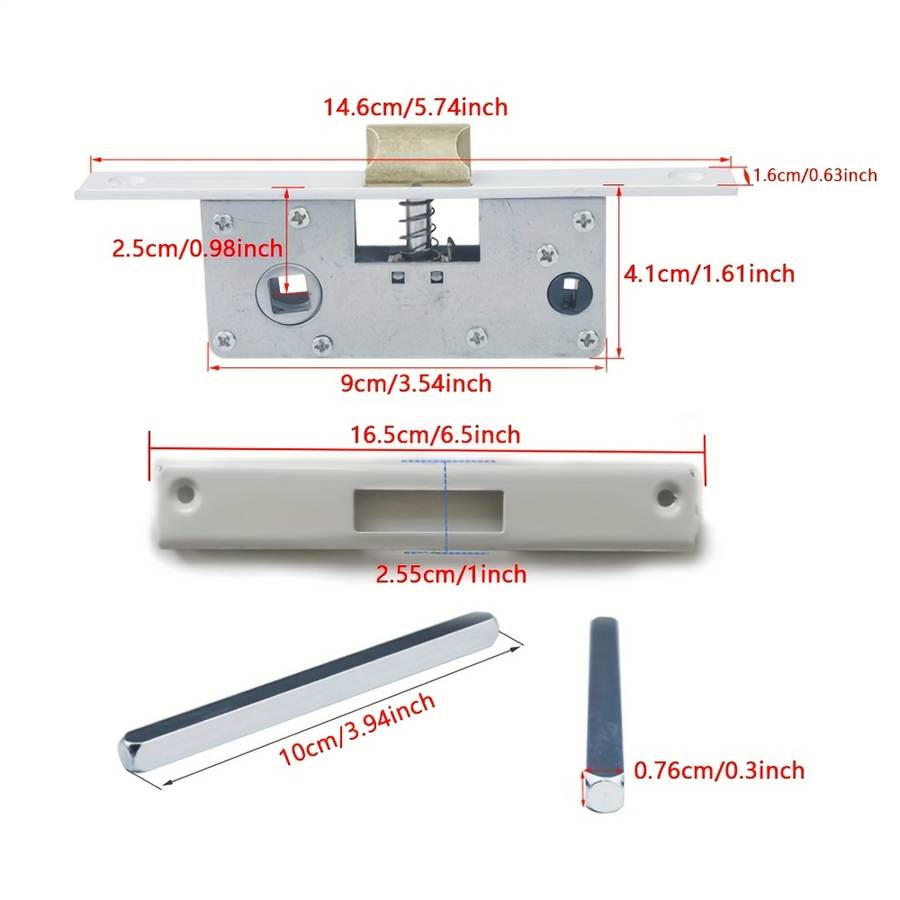 14.6cm/5.74inch

1.6cm/0.63inch

2.5cm/0.98inch

4.1cm/1.61inch

9cm/3.54inch

16.5cm/6.5inch

2.55cm/1inch

10cm/3.94inch

0.76cm/0.3inch