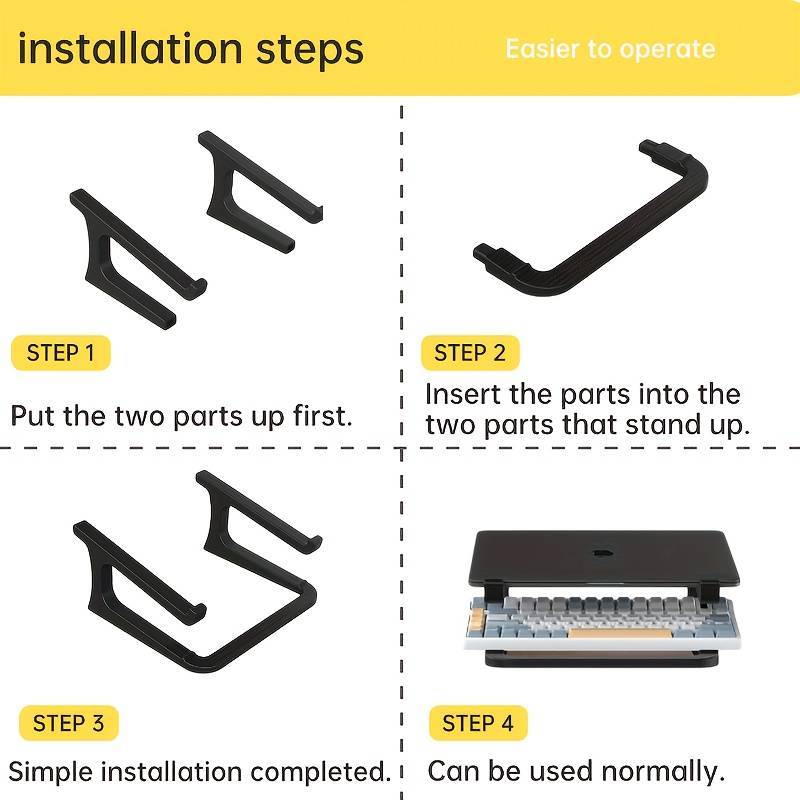 installation steps

Easier to operate

STEP 1

Put the two parts up first.

STEP 2

Insert the parts into the two parts that stand up.

STEP 3

Simple installation completed.

STEP 4

Can be used normally.