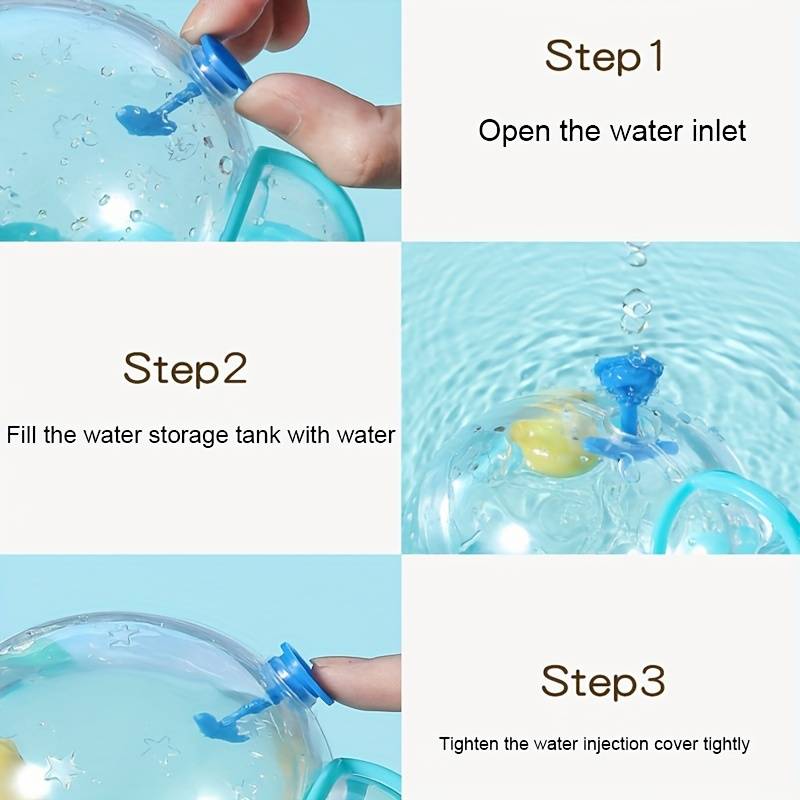 Step1

Open the water inlet

Step2

Fill the water storage tank with water

Step3

Tighten the water injection cover tightly