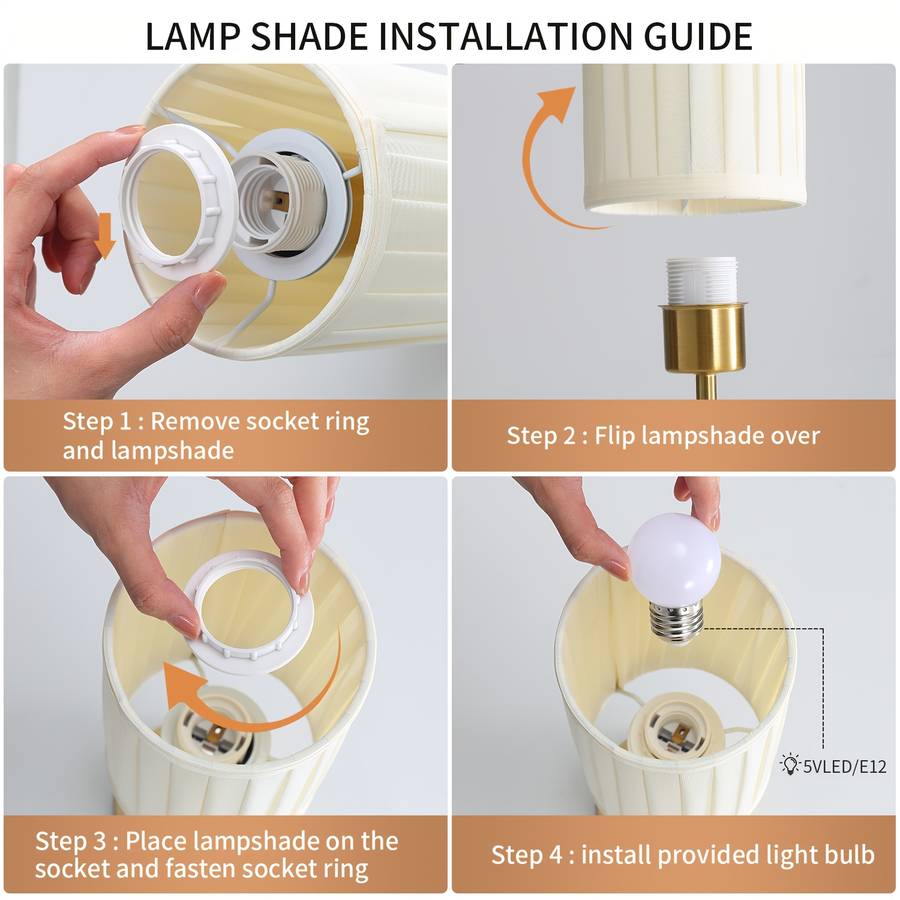 LAMP SHADE INSTALLATION GUIDE

Step 1 : Remove socket ring and lampshade

Step 2 : Flip lampshade over

Step 3 : Place lampshade on the socket and fasten socket ring

5VLED/E12

Step 4 : install provided light bulb