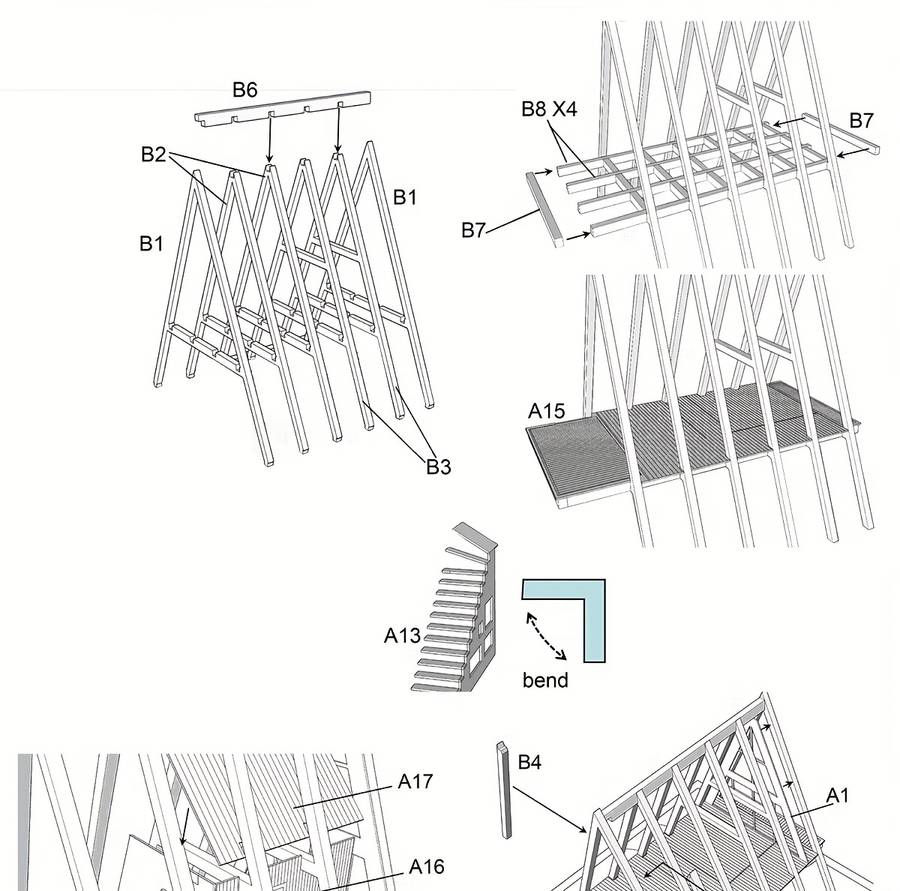 B6

B2

B1

B1

B3

B8 X4

B7

B7

A15

A13

bend

A17

A16

B4

A1