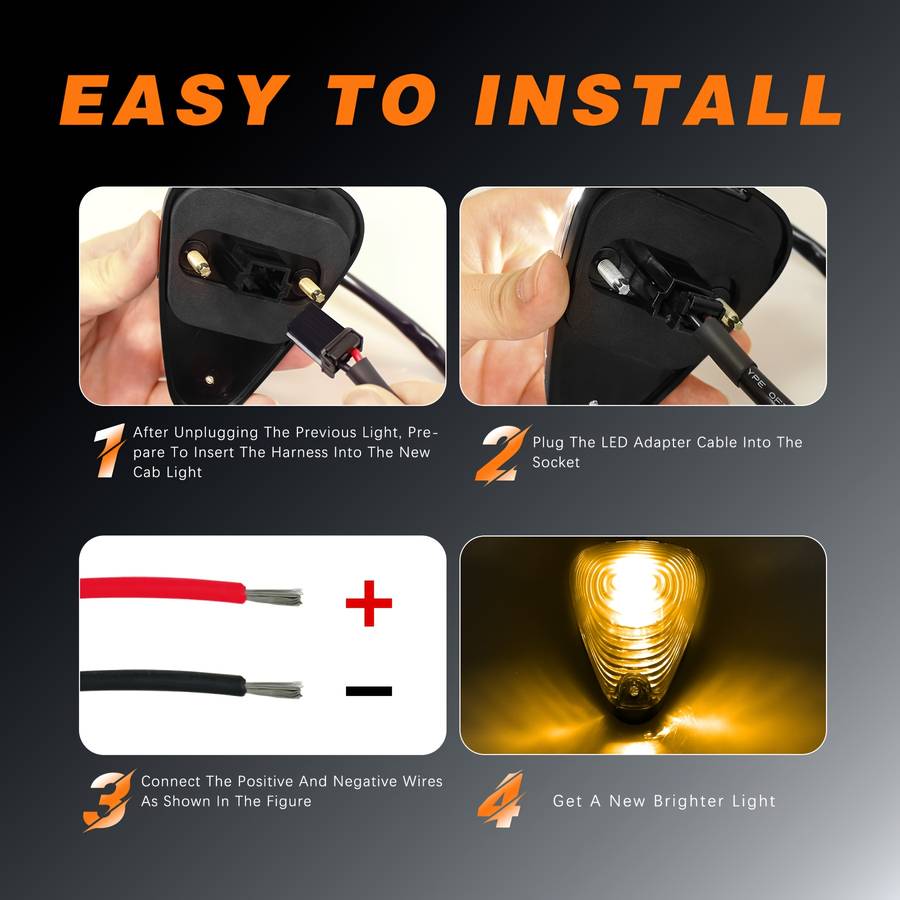 EASY TO INSTALL

1 After Unplugging The Previous Light, Prepare To Insert The Harness Into The New Cab Light

2 Plug The LED Adapter Cable Into The Socket

+

−

3 Connect The Positive And Negative Wires As Shown In The Figure

4 Get A New Brighter Light