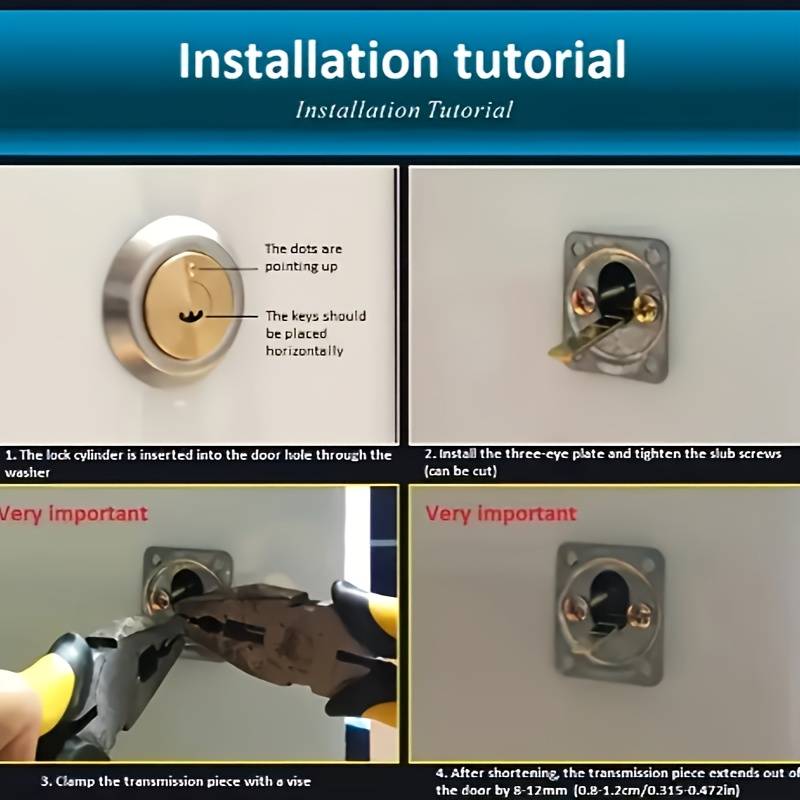 Installation tutorial
Installation Tutorial

The dots are pointing up

The keys should be placed horizontally

1. The lock cylinder is inserted into the door hole through the washer

2. Install the three-eye plate and tighten the slub screws (can be cut)

Very important

3. Clamp the transmission piece with a vise

Very important

4. After shortening, the transmission piece extends out of the door by 8-12mm (0.8-1.2cm/0.315-0.472in)