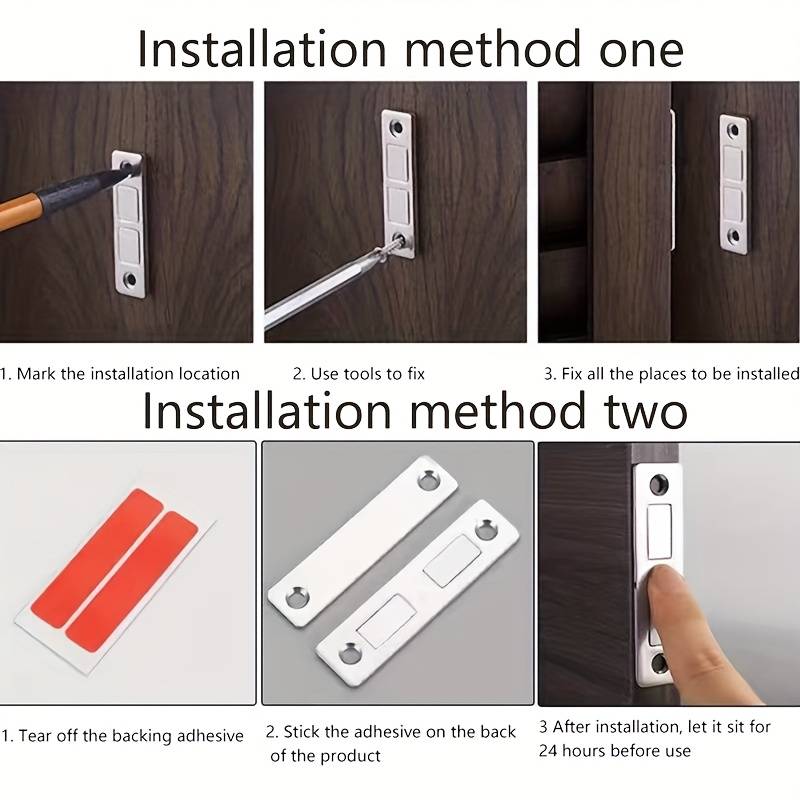 Installation method one

1. Mark the installation location

2. Use tools to fix

3. Fix all the places to be installed

Installation method two

1. Tear off the backing adhesive

2. Stick the adhesive on the back of the product

3 After installation, let it sit for 24 hours before use