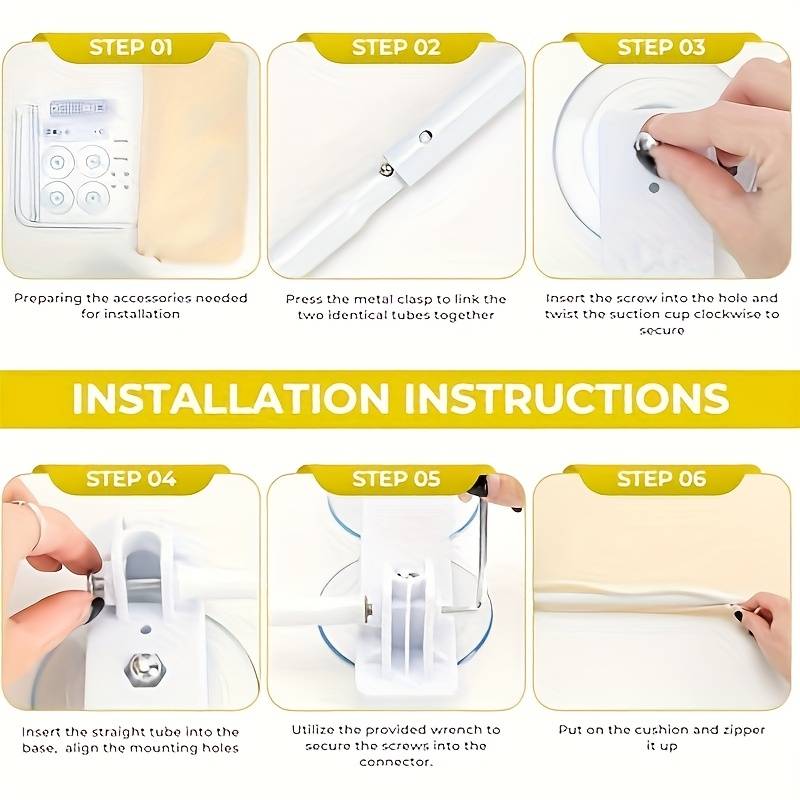 STEP 01

Preparing the accessories needed for installation

STEP 02

Press the metal clasp to link the two identical tubes together

STEP 03

Insert the screw into the hole and twist the suction cup clockwise to secure

INSTALLATION INSTRUCTIONS

STEP 04

Insert the straight tube into the base, align the mounting holes

STEP 05

Utilize the provided wrench to secure the screws into the connector.

STEP 06

Put on the cushion and zipper it up