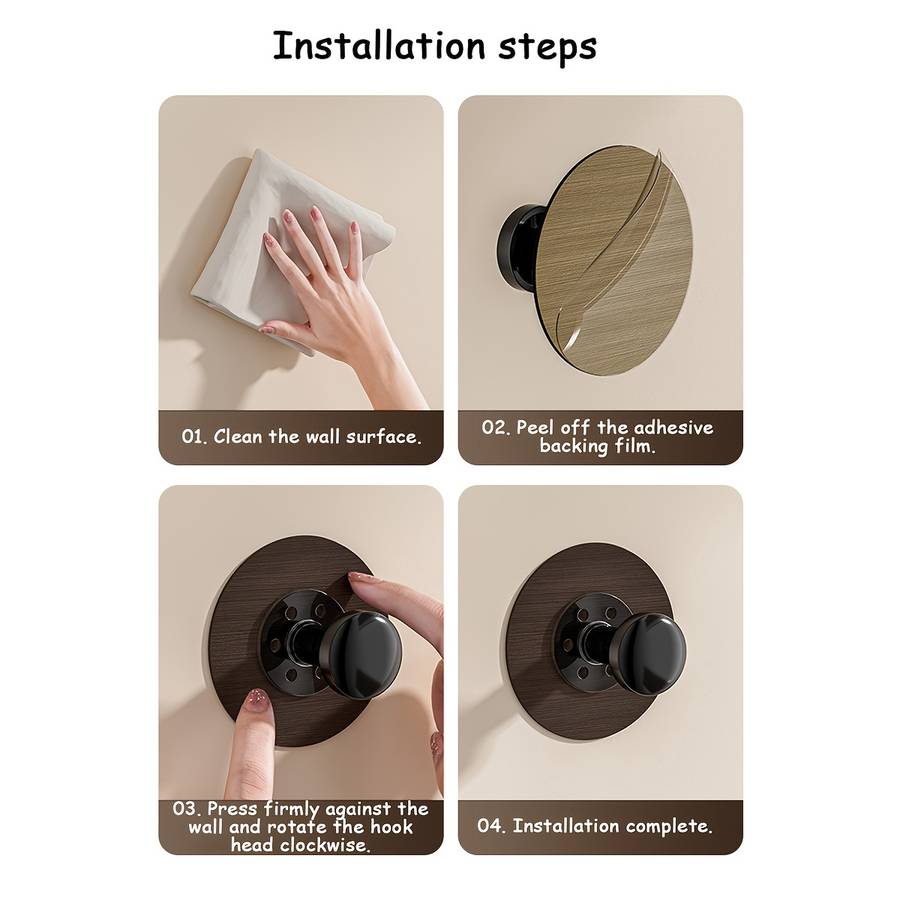 Installation steps

01. Clean the wall surface.

02. Peel off the adhesive backing film.

03. Press firmly against the wall and rotate the hook head clockwise.

04. Installation complete.