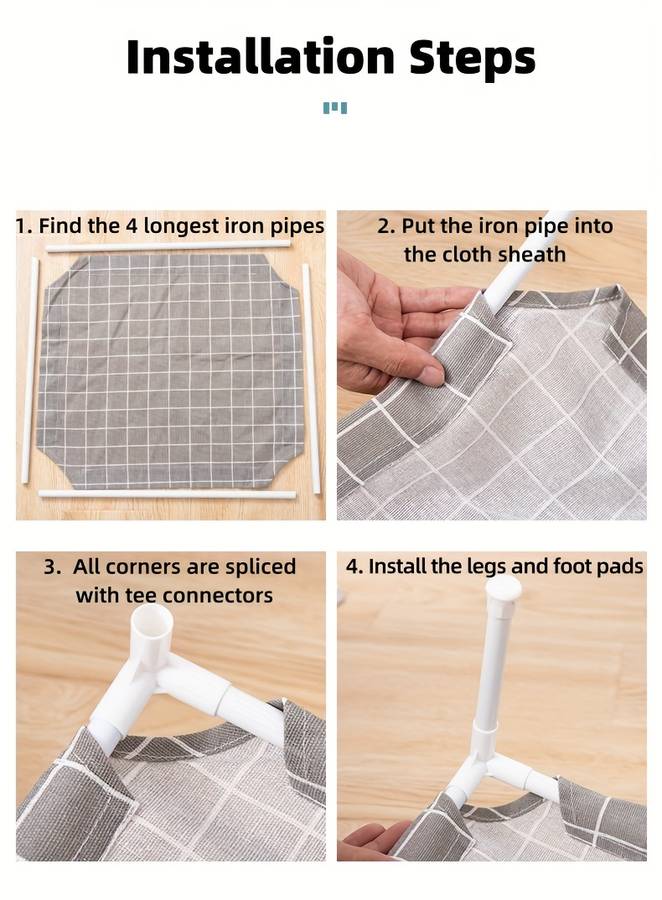 Installation Steps

1. Find the 4 longest iron pipes

2. Put the iron pipe into the cloth sheath

3. All corners are spliced with tee connectors

4. Install the legs and foot pads