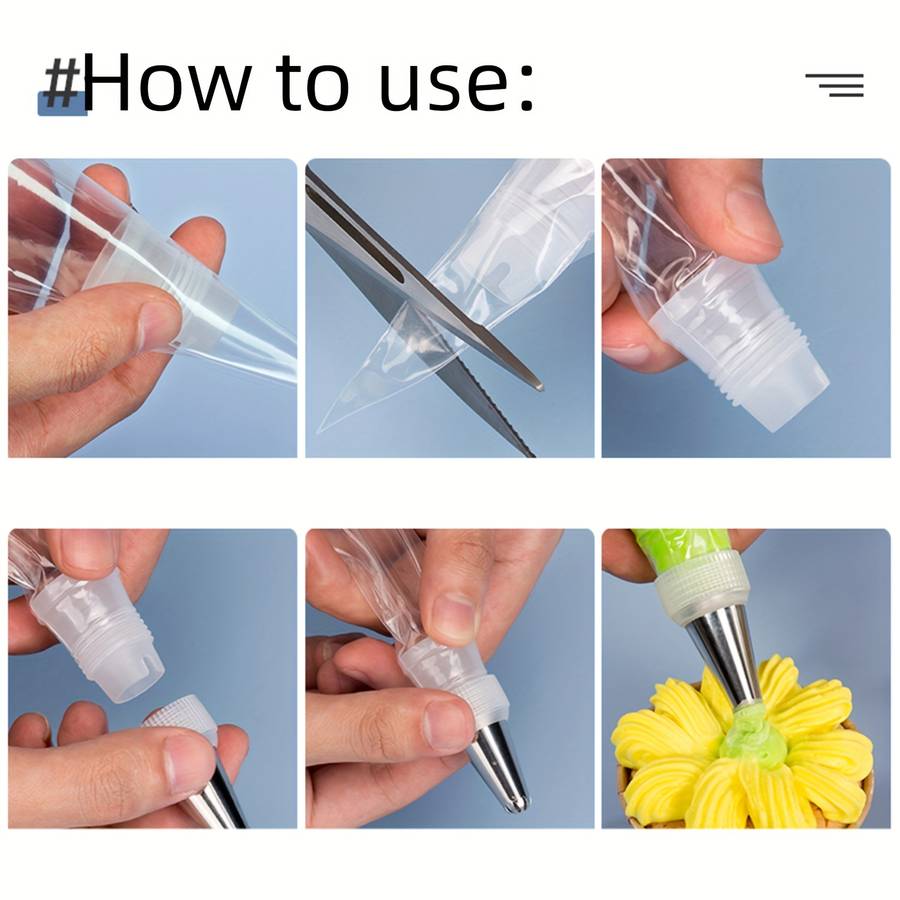 #How to use: