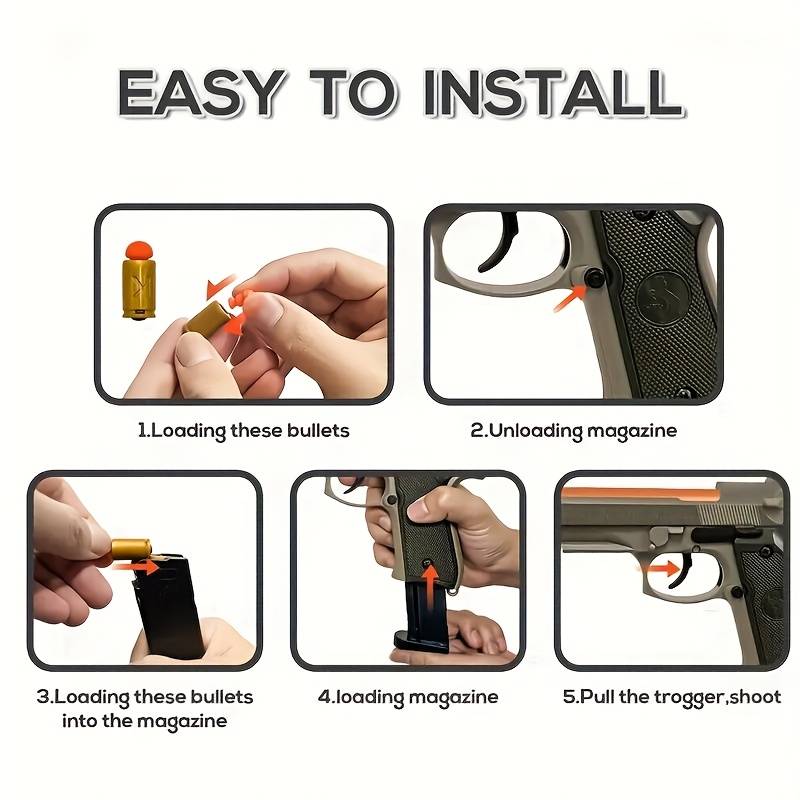 EASY TO INSTALL

1.Loading these bullets

2.Unloading magazine

3.Loading these bullets into the magazine

4.loading magazine

5.Pull the trogger,shoot