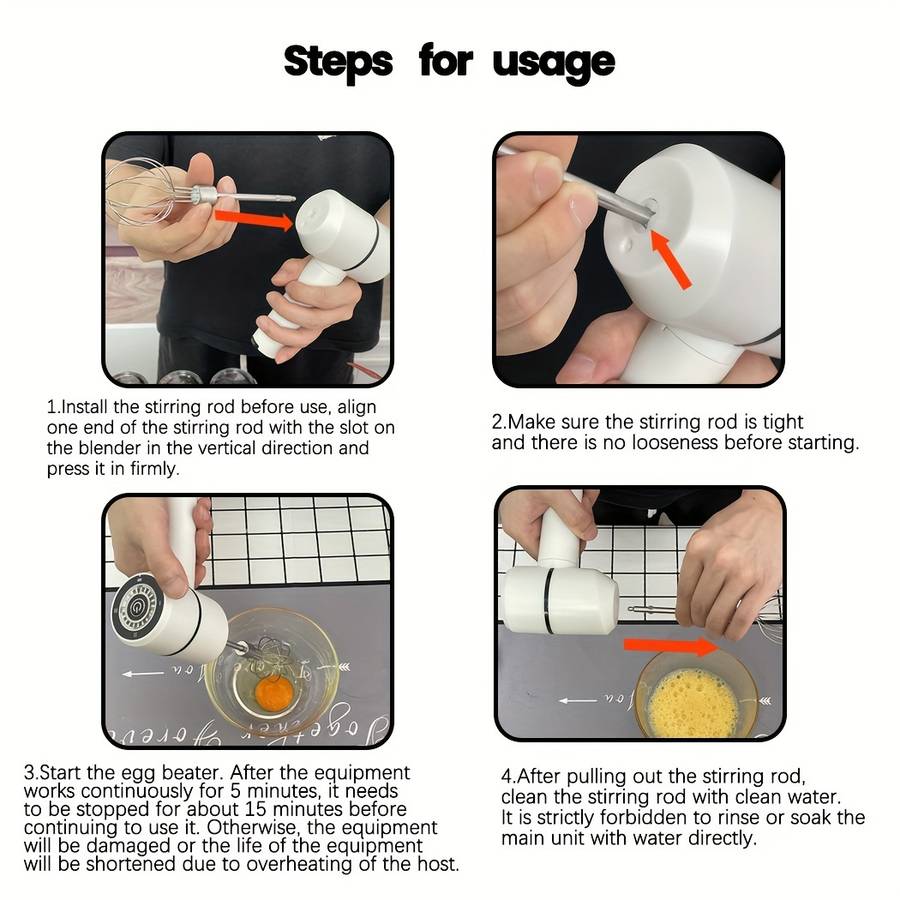 Steps for usage

1.Install the stirring rod before use, align one end of the stirring rod with the slot on the blender in the vertical direction and press it in firmly.

2.Make sure the stirring rod is tight and there is no looseness before starting.

3.Start the egg beater. After the equipment works continuously for 5 minutes, it needs to be stopped for about 15 minutes before continuing to use it. Otherwise, the equipment will be damaged or the life of the equipment will be shortened due to overheating of the host.

4.After pulling out the stirring rod, clean the stirring rod with clean water. It is strictly forbidden to rinse or soak the main unit with water directly.