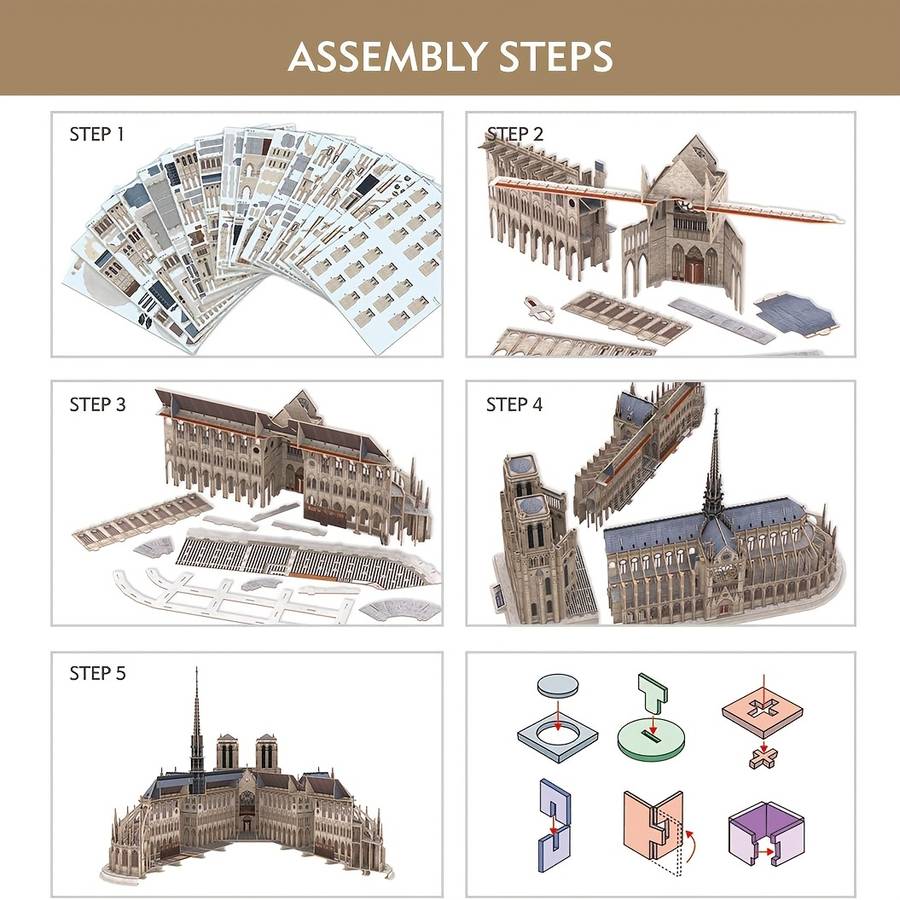 ASSEMBLY STEPS

STEP 1

STEP 2

STEP 3

STEP 4

STEP 5