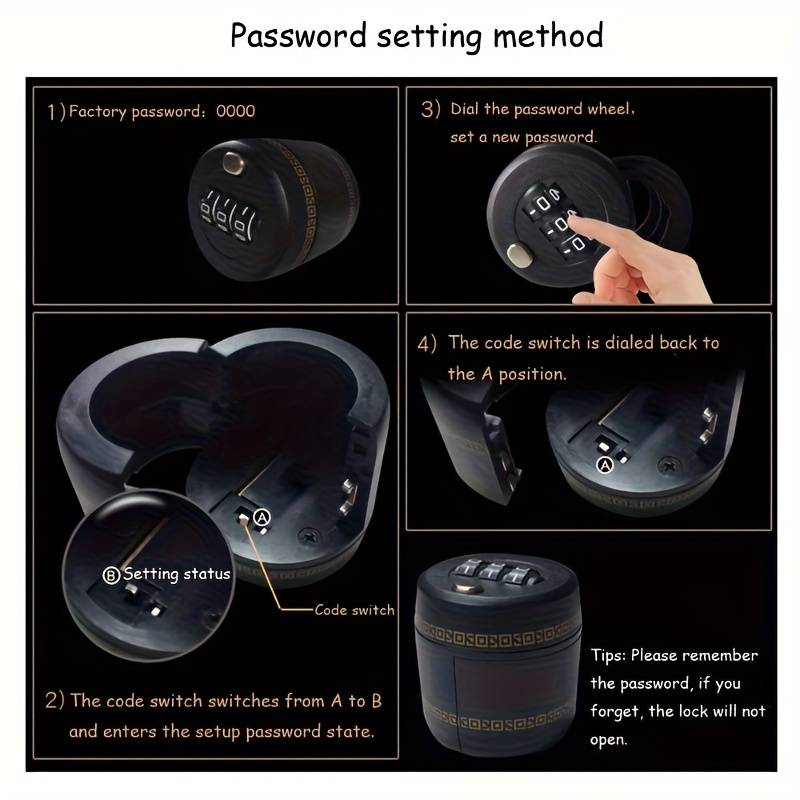 Password setting method

1) Factory password: 0000

3) Dial the password wheel, set a new password.

4) The code switch is dialed back to the A position.

A

A

B Setting status

Code switch

2) The code switch switches from A to B and enters the setup password state.

Tips: Please remember the password, if you forget, the lock will not open.