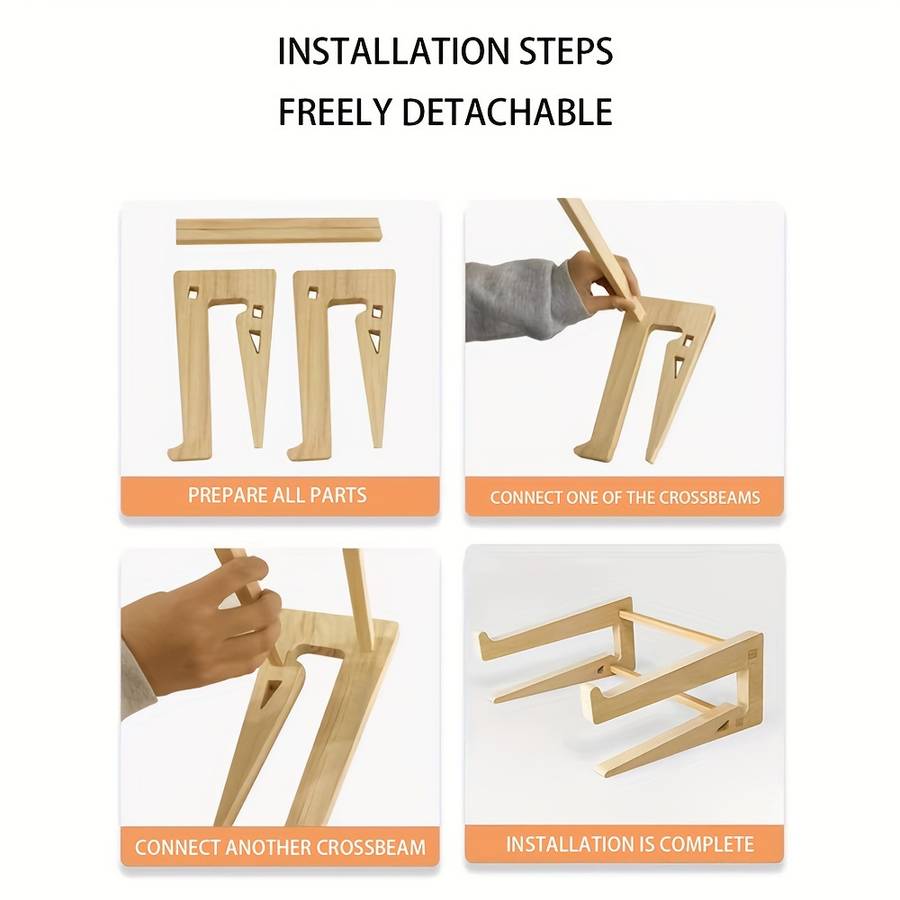 INSTALLATION STEPS
FREELY DETACHABLE

PREPARE ALL PARTS

CONNECT ONE OF THE CROSSBEAMS

CONNECT ANOTHER CROSSBEAM

INSTALLATION IS COMPLETE