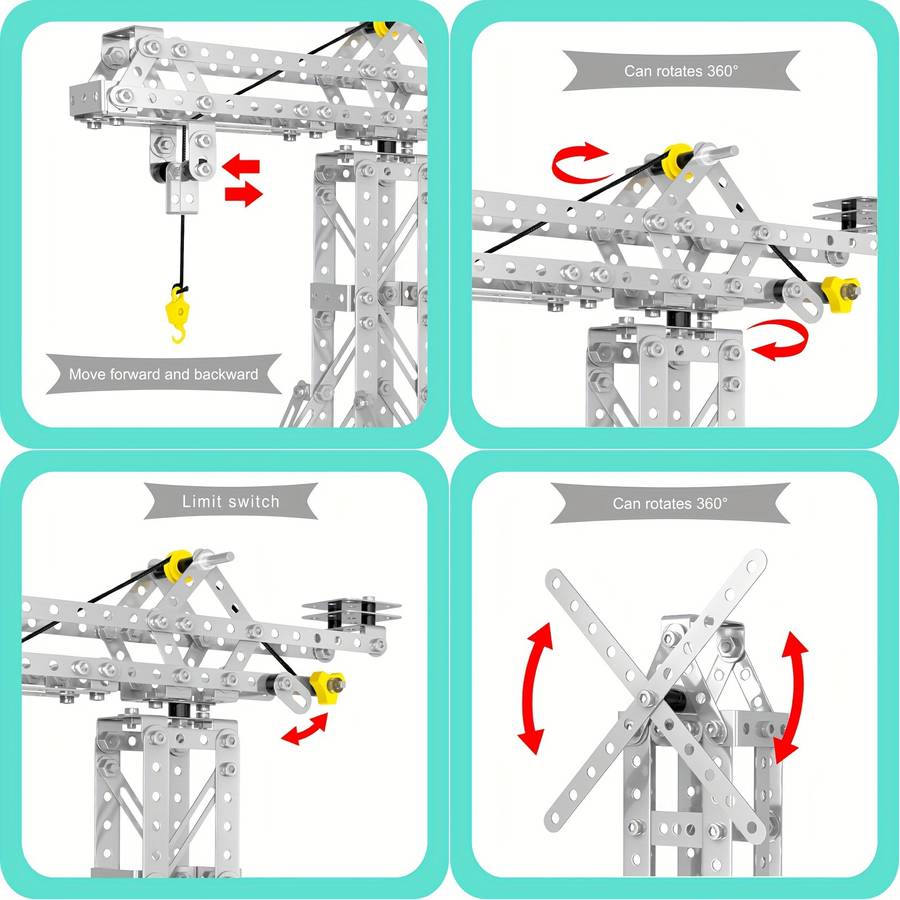 Move forward and backward

Can rotates 360°

Limit switch

Can rotates 360°