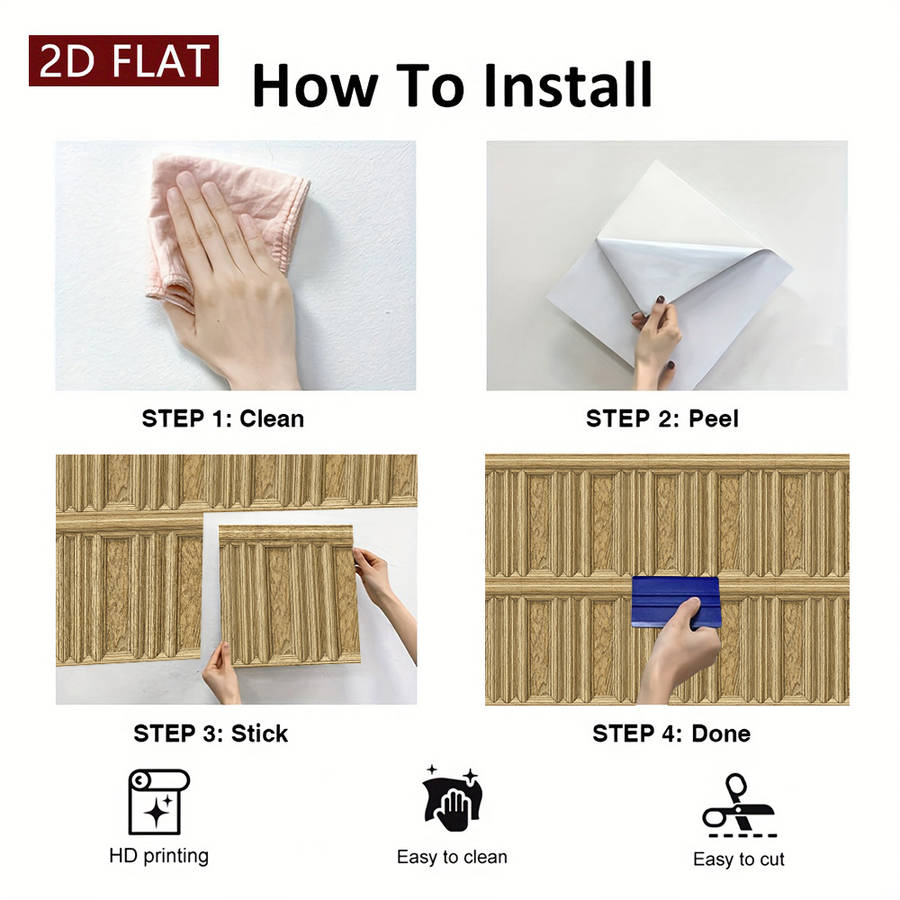 2D FLAT

How To Install

STEP 1: Clean

STEP 2: Peel

STEP 3: Stick

STEP 4: Done

HD printing

Easy to clean

Easy to cut