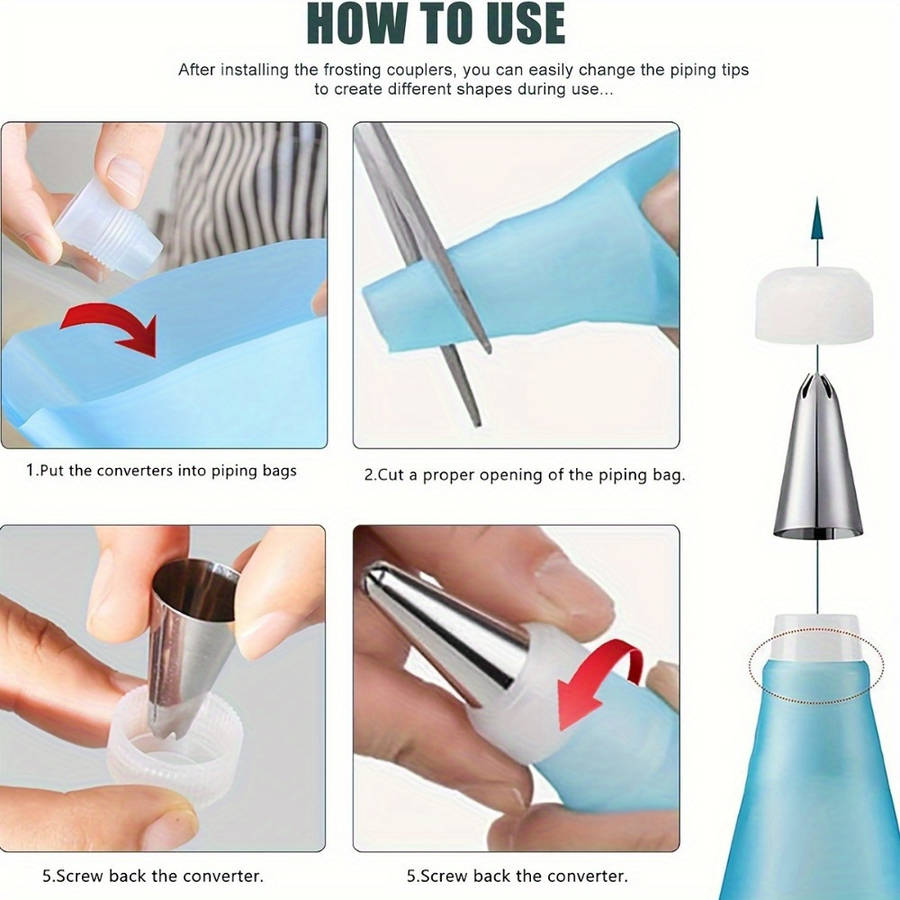 HOW TO USE

After installing the frosting couplers, you can easily change the piping tips to create different shapes during use...

1.Put the converters into piping bags

2.Cut a proper opening of the piping bag.

5.Screw back the converter.

5.Screw back the converter.