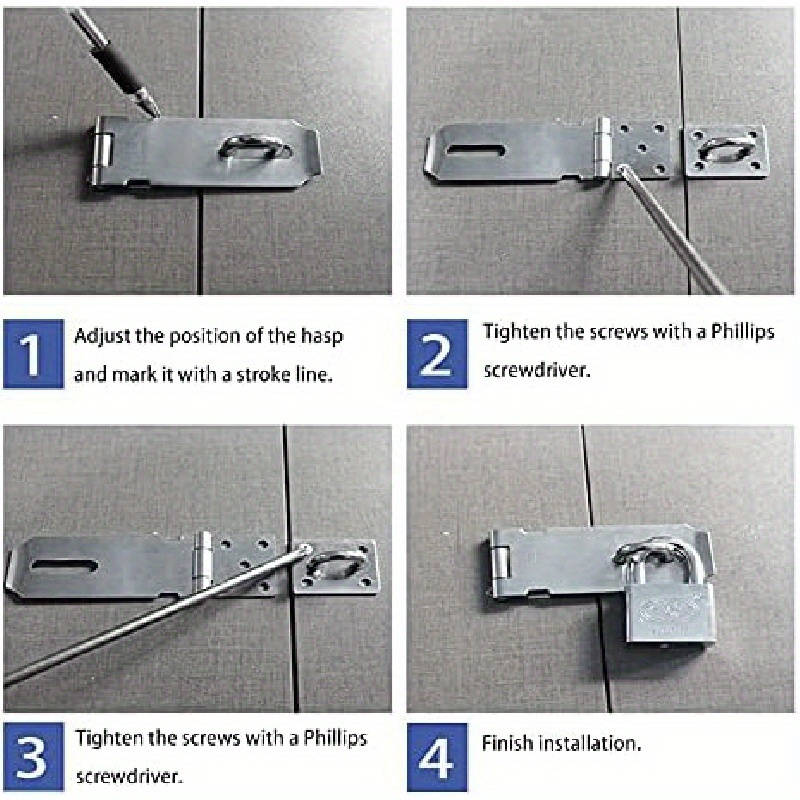 1 Adjust the position of the hasp and mark it with a stroke line.

2 Tighten the screws with a Phillips screwdriver.

3 Tighten the screws with a Phillips screwdriver.

4 Finish installation.