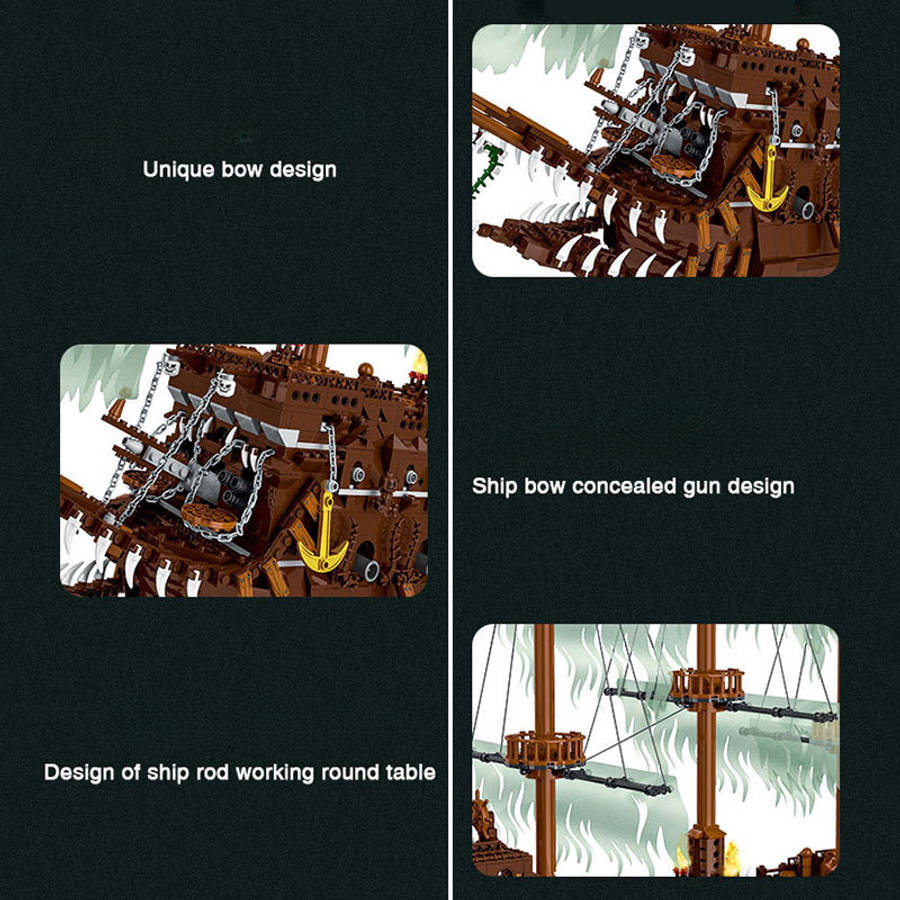 Unique bow design

Ship bow concealed gun design

Design of ship rod working round table