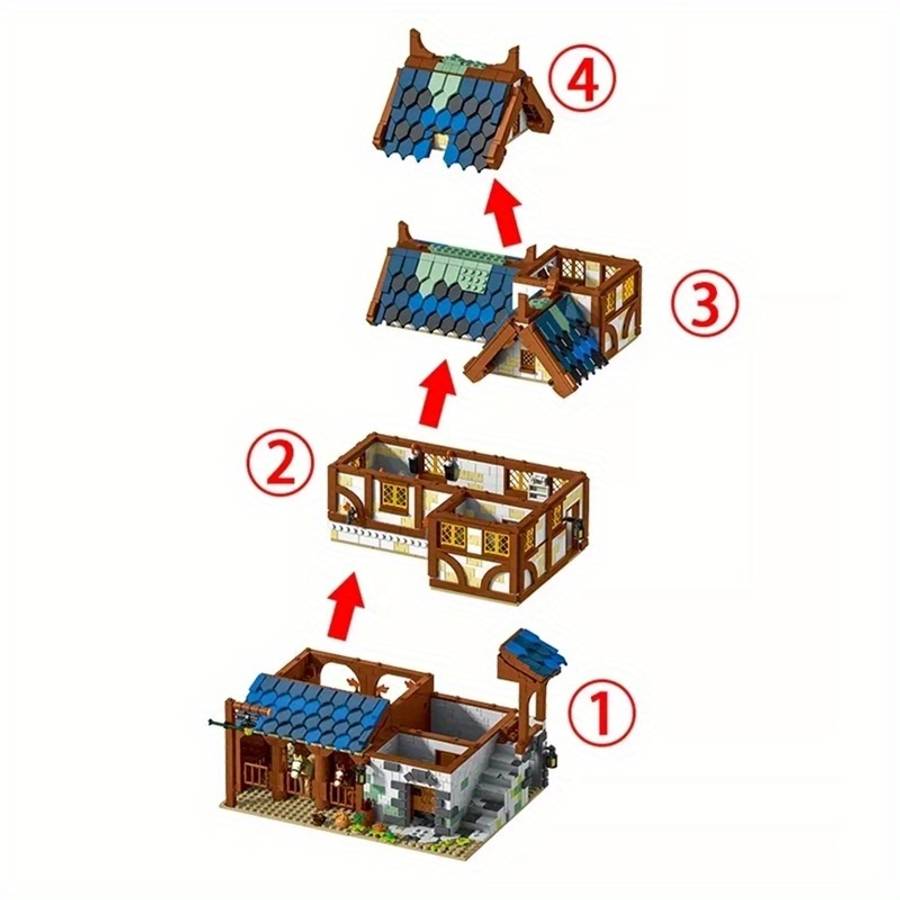 ④
③
②
①