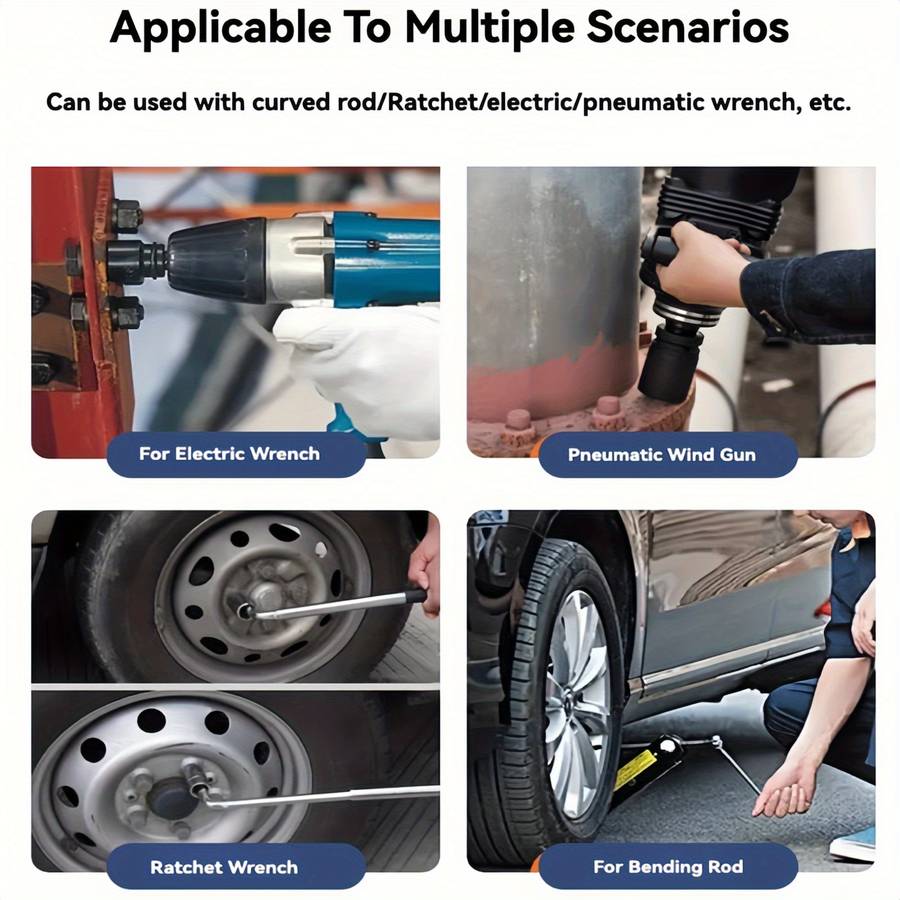 Applicable To Multiple Scenarios

Can be used with curved rod/Ratchet/electric/pneumatic wrench, etc.

For Electric Wrench

Pneumatic Wind Gun

Ratchet Wrench

For Bending Rod