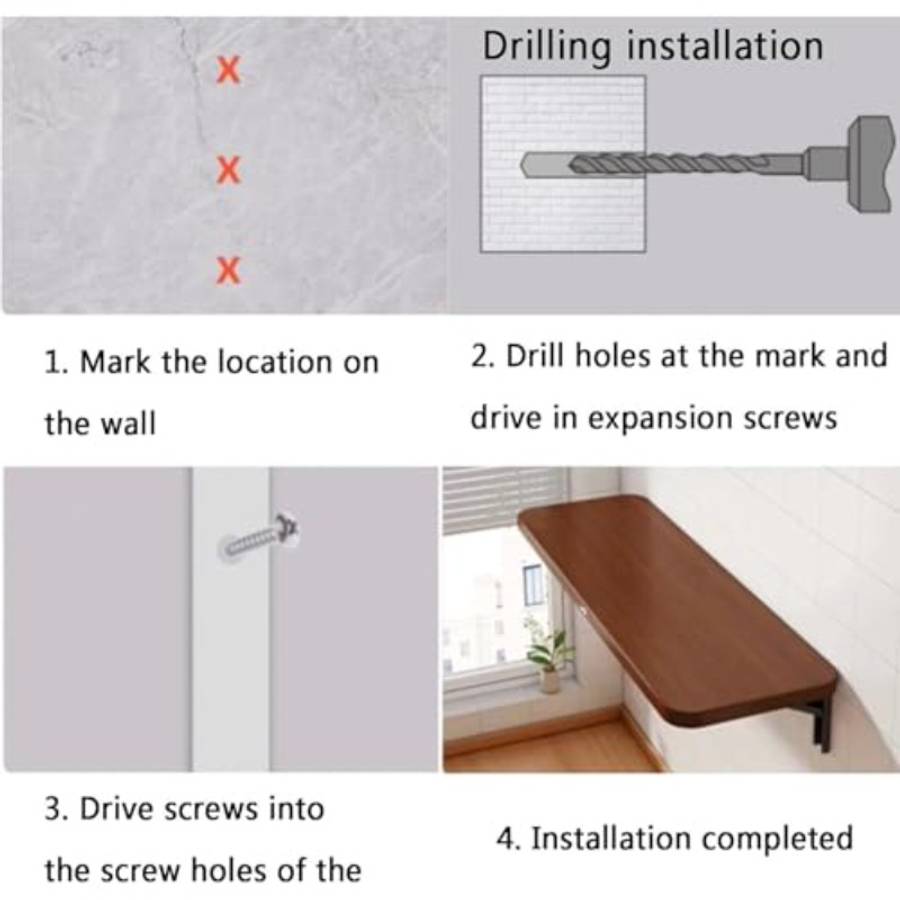 X
X
X

Drilling installation

1. Mark the location on the wall

2. Drill holes at the mark and drive in expansion screws

3. Drive screws into the screw holes of the

4. Installation completed