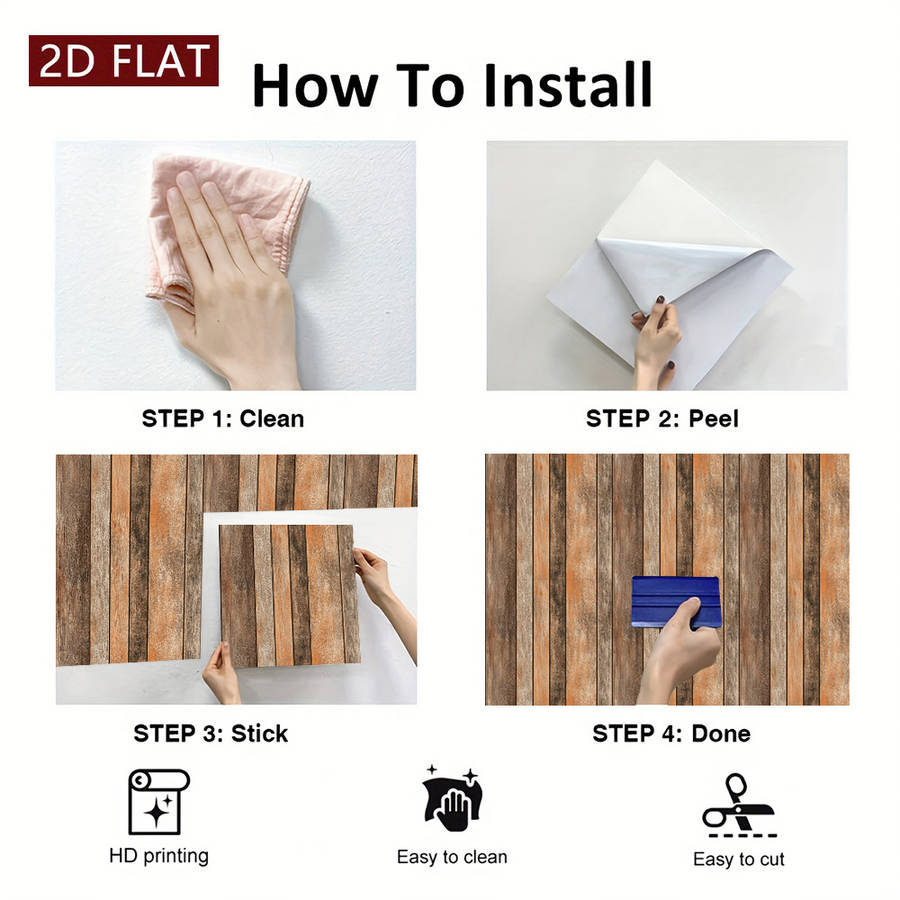 2D FLAT

How To Install

STEP 1: Clean

STEP 2: Peel

STEP 3: Stick

STEP 4: Done

HD printing

Easy to clean

Easy to cut