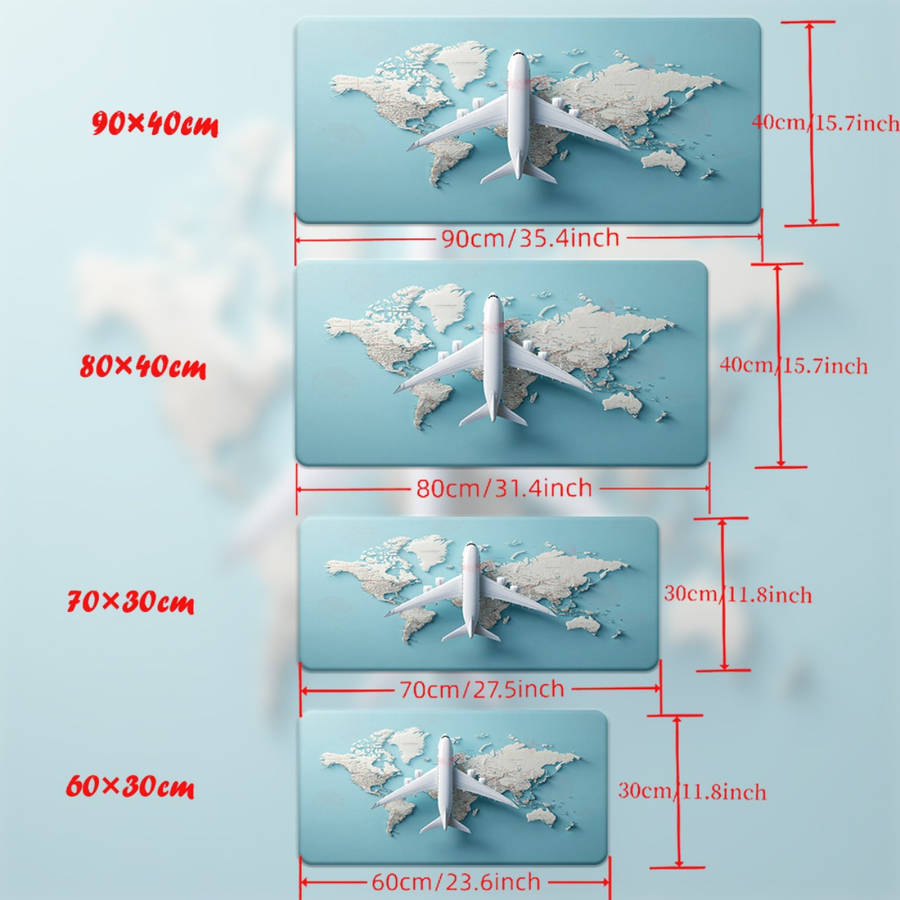 90×40cm

40cm/15.7inch

90cm/35.4inch

80×40cm

40cm/15.7inch

80cm/31.4inch

70×30cm

30cm/11.8inch

70cm/27.5inch

60×30cm

30cm/11.8inch

60cm/23.6inch