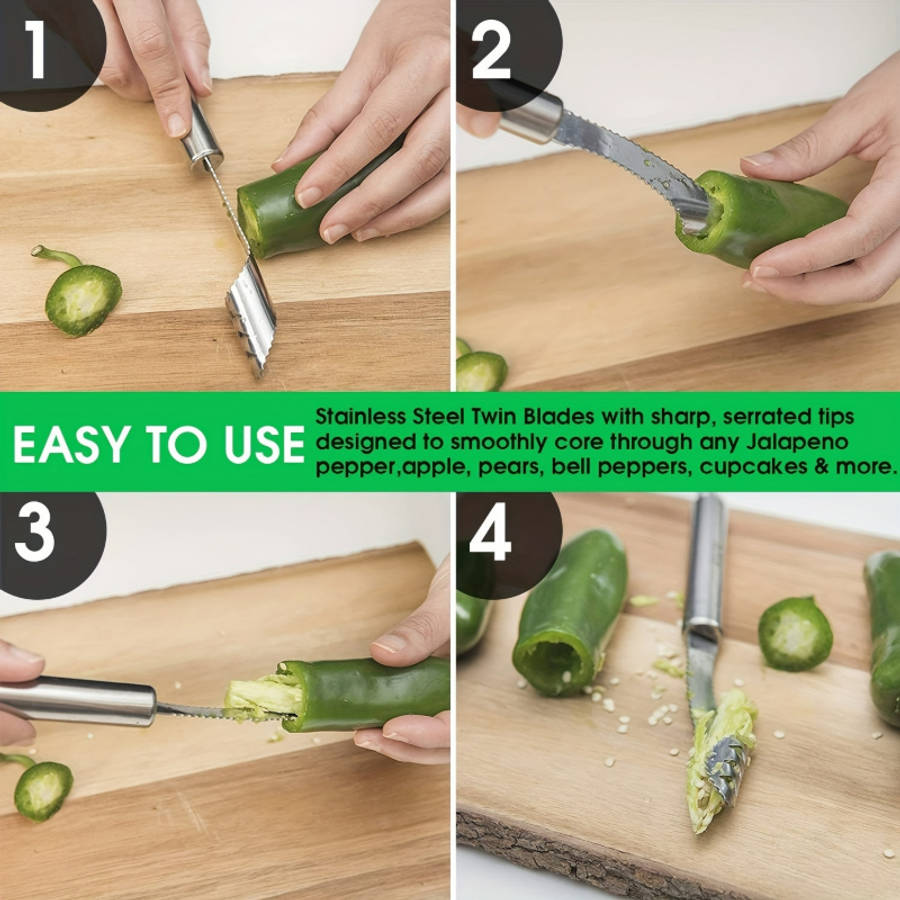 1

2

EASY TO USE

Stainless Steel Twin Blades with sharp, serrated tips designed to smoothly core through any Jalapeno pepper,apple, pears, bell peppers, cupcakes & more.

3

4