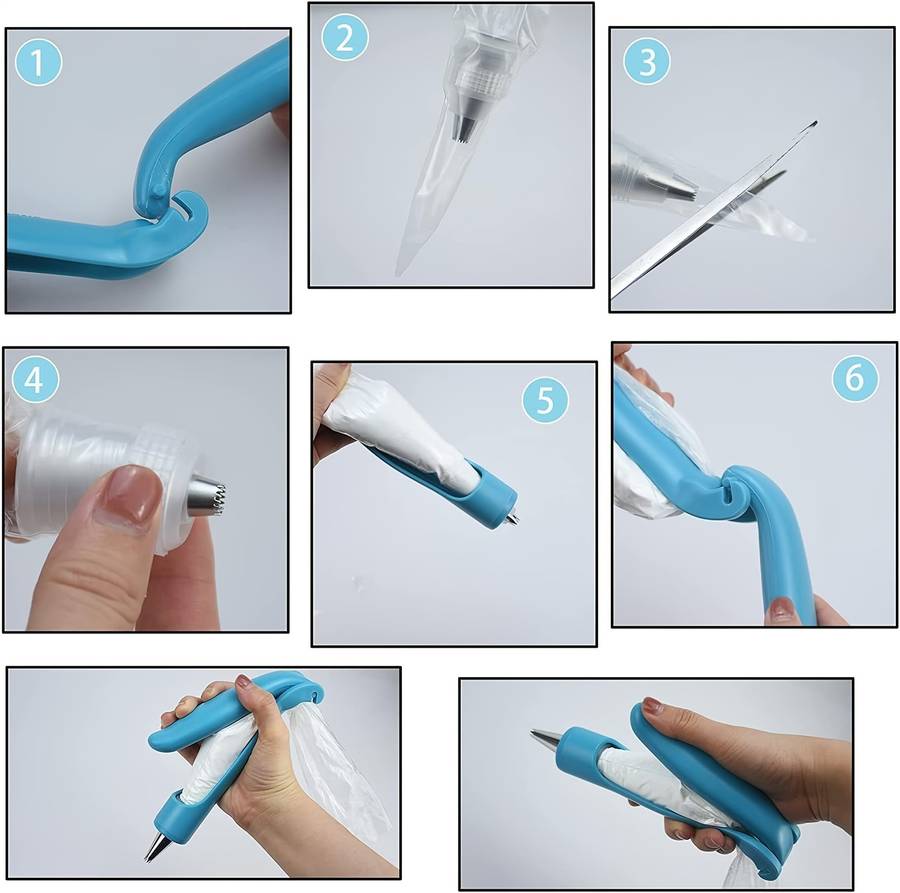 1
2
3
4
5
6