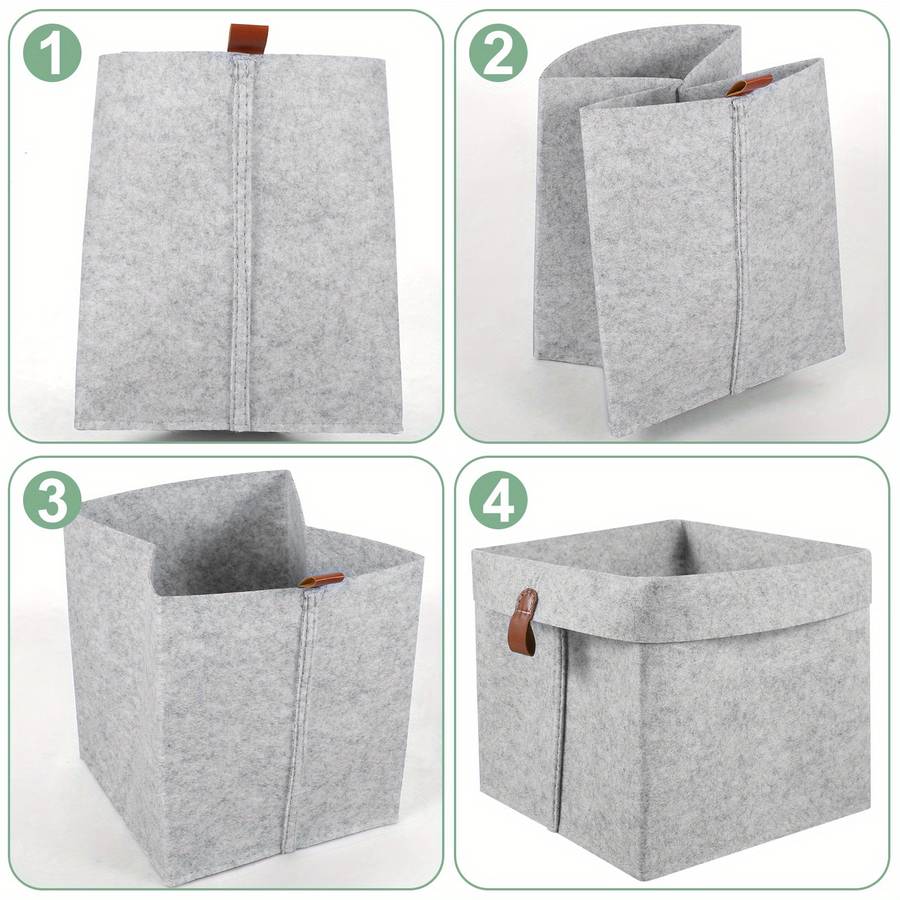 1

2

3

4