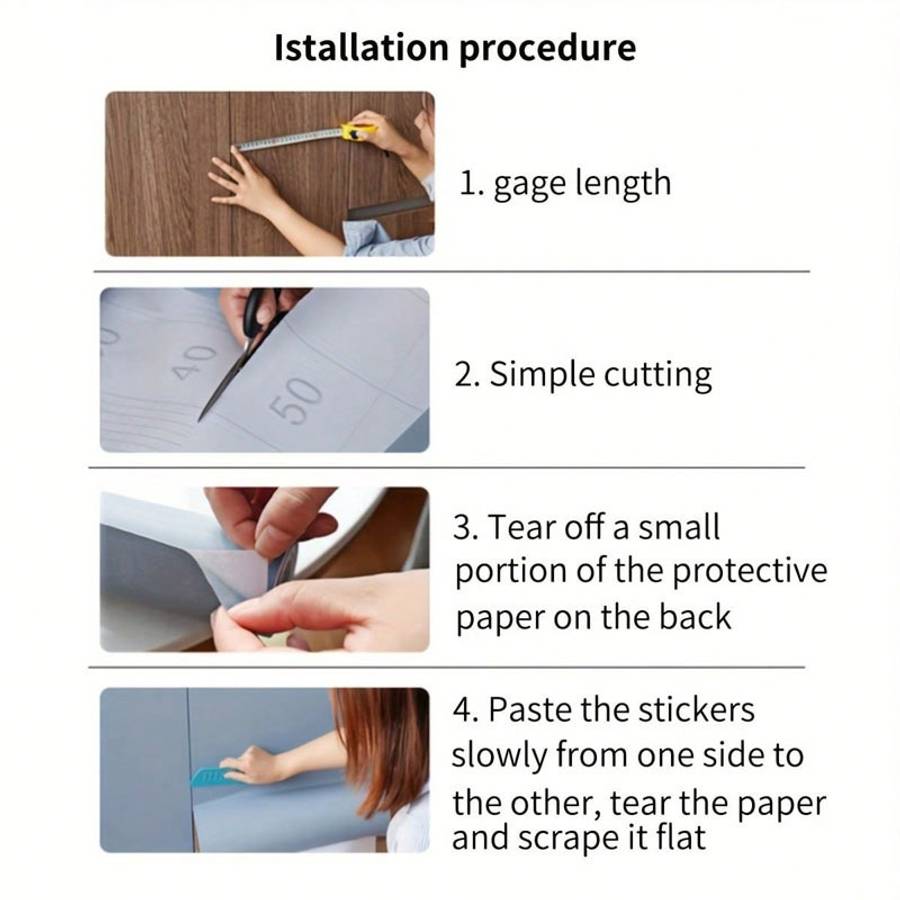 Istallation procedure

1. gage length

40

50

2. Simple cutting

3. Tear off a small portion of the protective paper on the back

4. Paste the stickers slowly from one side to the other, tear the paper and scrape it flat