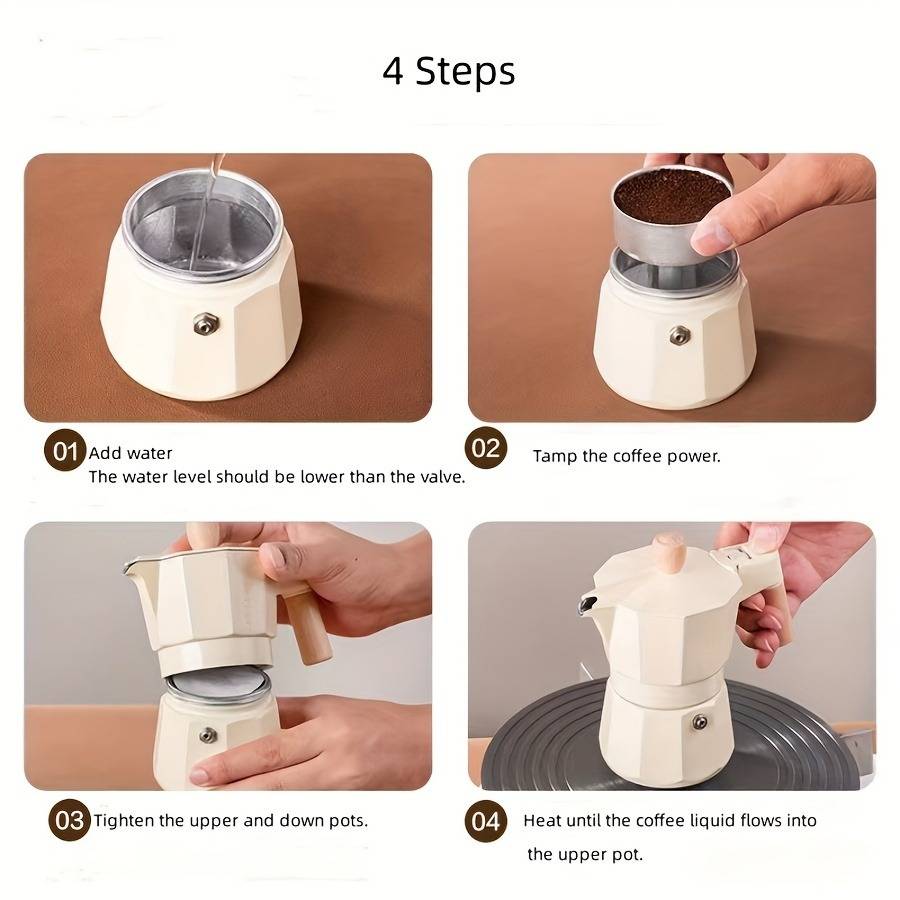 4 Steps

01 Add water
The water level should be lower than the valve.

02 Tamp the coffee power.

03 Tighten the upper and down pots.

04 Heat until the coffee liquid flows into the upper pot.