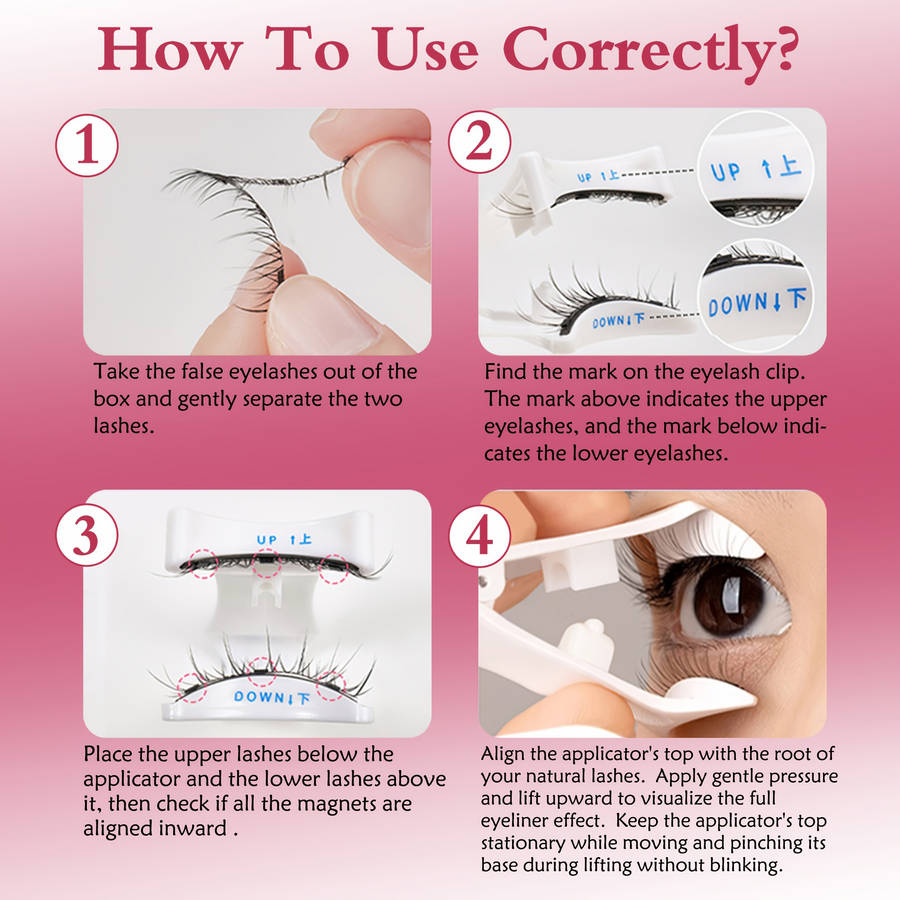 How To Use Correctly?

1

Take the false eyelashes out of the box and gently separate the two lashes.

2

UP ↑上

UP ↑上

DOWN↓下

DOWN↓下

Find the mark on the eyelash clip. The mark above indicates the upper eyelashes, and the mark below indicates the lower eyelashes.

3

UP ↑上

DOWN↓下

Place the upper lashes below the applicator and the lower lashes above it, then check if all the magnets are aligned inward .

4

Align the applicator's top with the root of your natural lashes. Apply gentle pressure and lift upward to visualize the full eyeliner effect. Keep the applicator's top stationary while moving and pinching its base during lifting without blinking.