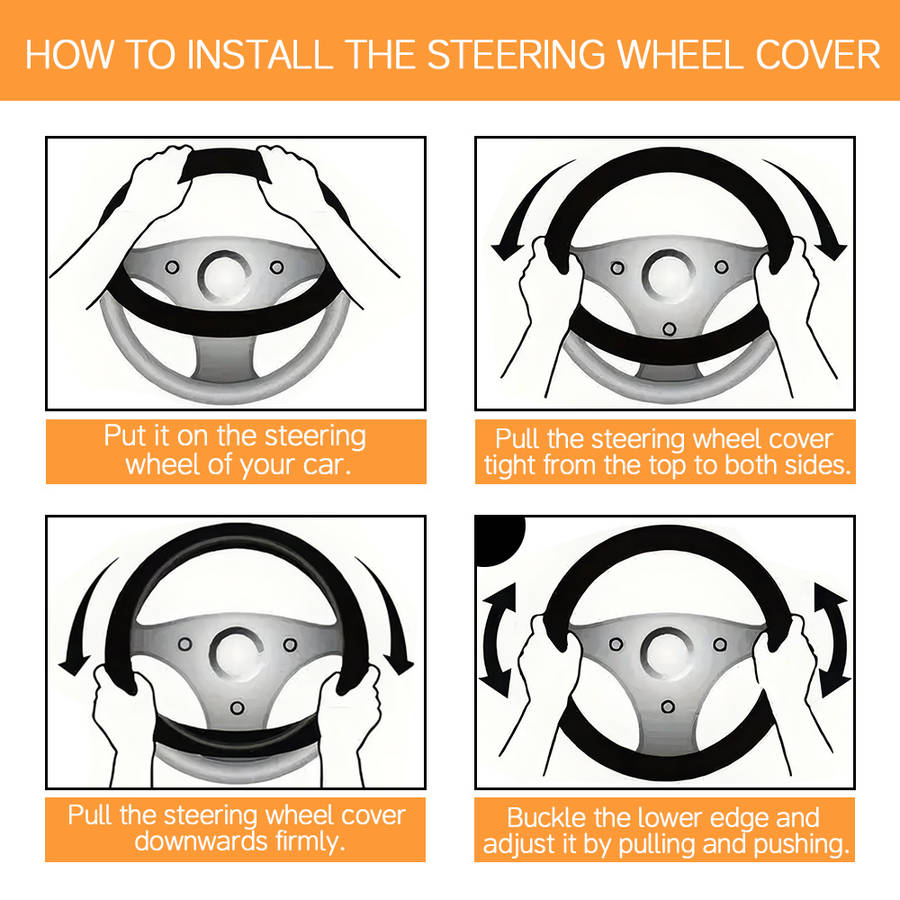 HOW TO INSTALL THE STEERING WHEEL COVER

Put it on the steering wheel of your car.

Pull the steering wheel cover tight from the top to both sides.

Pull the steering wheel cover downwards firmly.

Buckle the lower edge and adjust it by pulling and pushing.