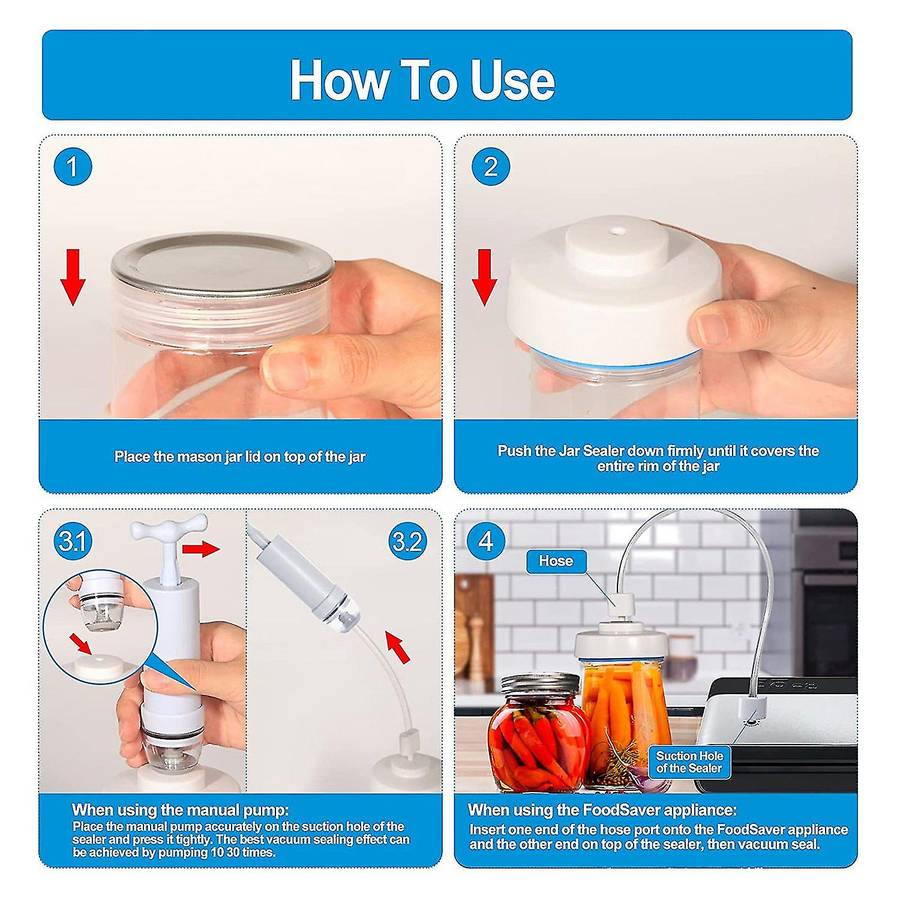 How To Use

1

Place the mason jar lid on top of the jar

2

Push the Jar Sealer down firmly until it covers the entire rim of the jar

3.1

3.2

When using the manual pump:
Place the manual pump accurately on the suction hole of the sealer and press it tightly. The best vacuum sealing effect can be achieved by pumping 10 30 times.

4

Hose

Suction Hole of the Sealer

When using the FoodSaver appliance:
Insert one end of the hose port onto the FoodSaver appliance and the other end on top of the sealer, then vacuum seal.