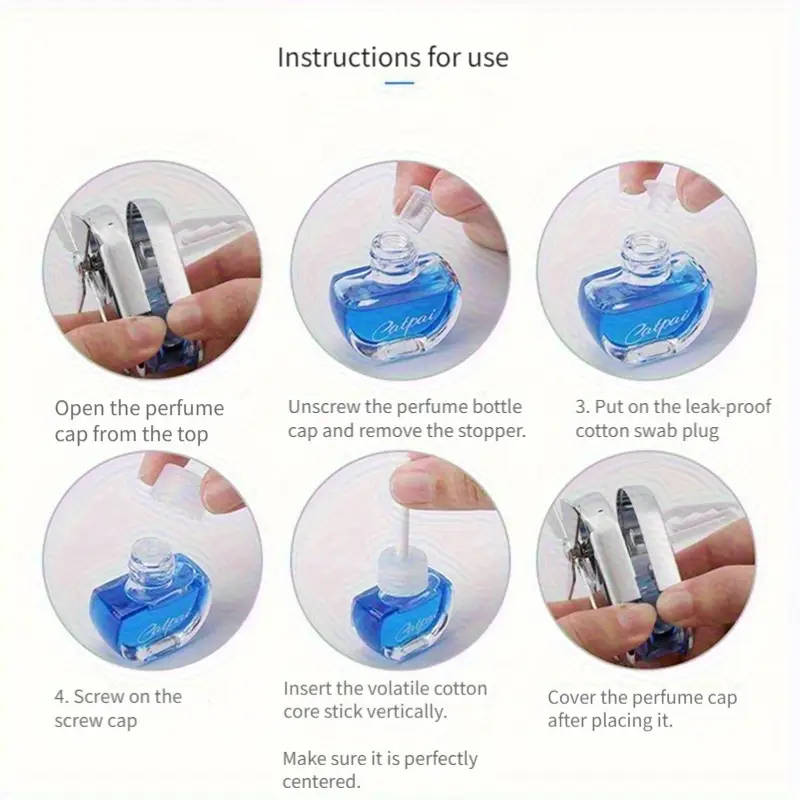 Instructions for use

Calpai

Calpai

Open the perfume cap from the top

Unscrew the perfume bottle cap and remove the stopper.

3. Put on the leak-proof cotton swab plug

Calpai

4. Screw on the screw cap

Insert the volatile cotton core stick vertically.

Make sure it is perfectly centered.

Cover the perfume cap after placing it.