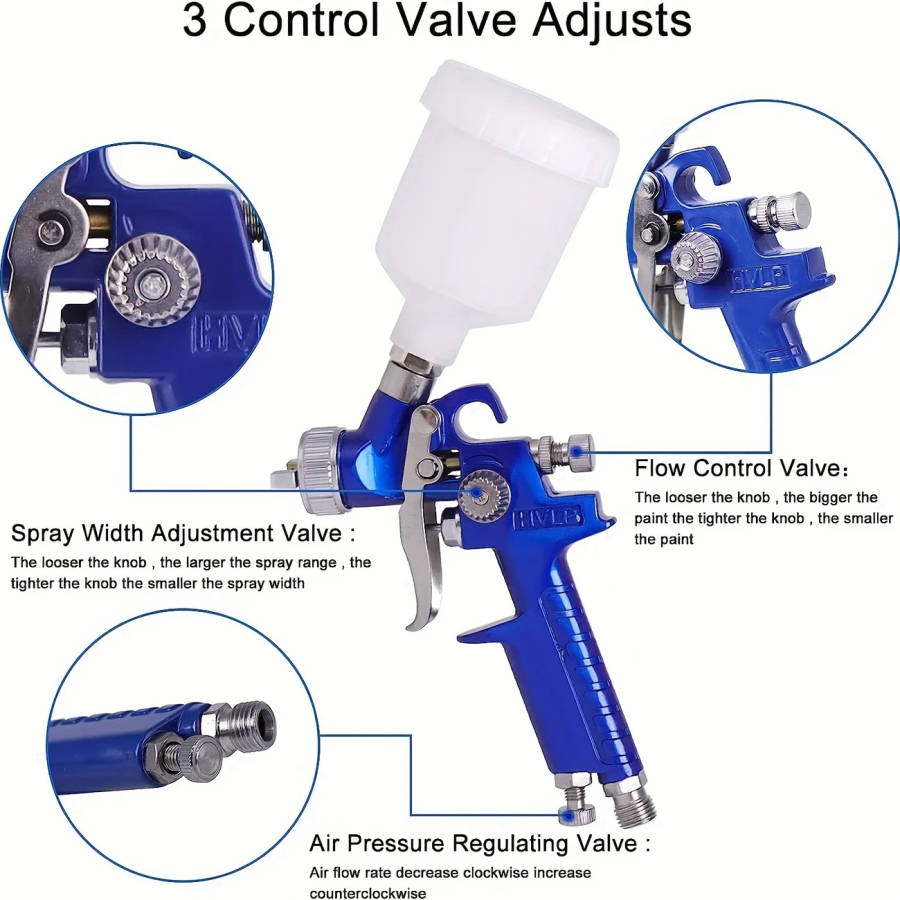 3 Control Valve Adjusts

HVLP

HVLP

HVLP

Flow Control Valve:

The looser the knob , the bigger the paint the tighter the knob , the smaller the paint

Spray Width Adjustment Valve :

The looser the knob , the larger the spray range , the tighter the knob the smaller the spray width

Air Pressure Regulating Valve :

Air flow rate decrease clockwise increase counterclockwise