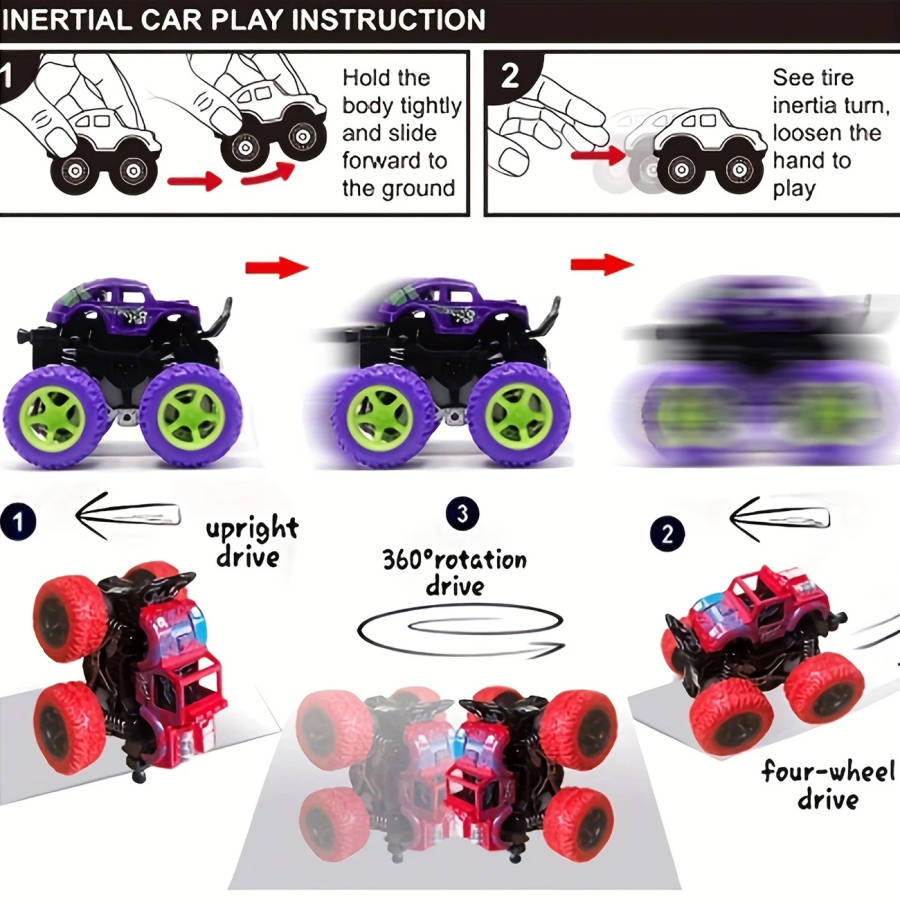 INERTIAL CAR PLAY INSTRUCTION

1

Hold the body tightly and slide forward to the ground

2

See tire inertia turn, loosen the hand to play

1

upright drive

3

360°rotation drive

2

four-wheel drive