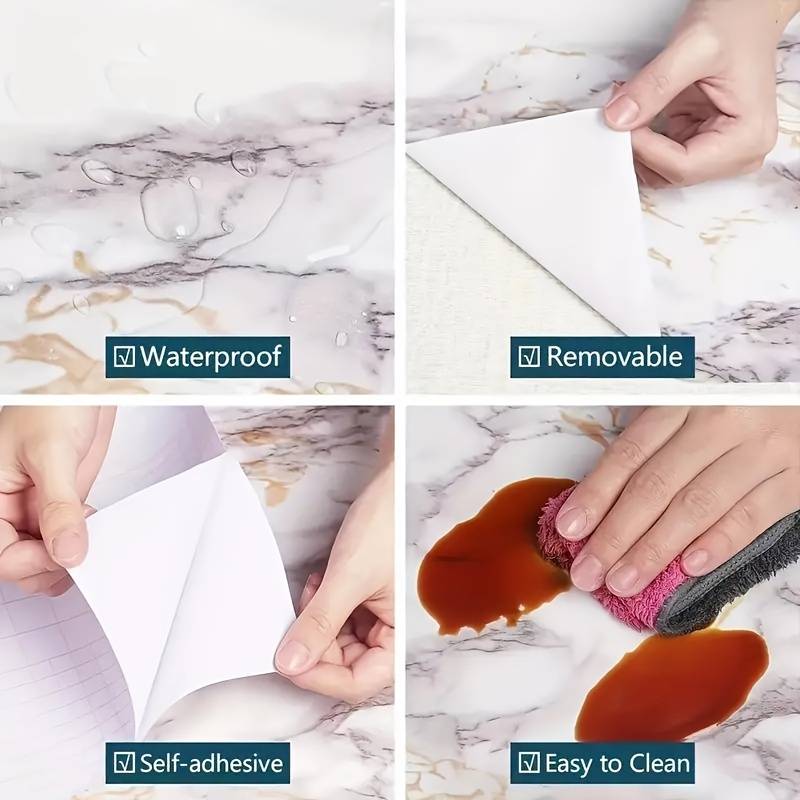 ☑ Waterproof

☑ Removable

☑ Self-adhesive

☑ Easy to Clean