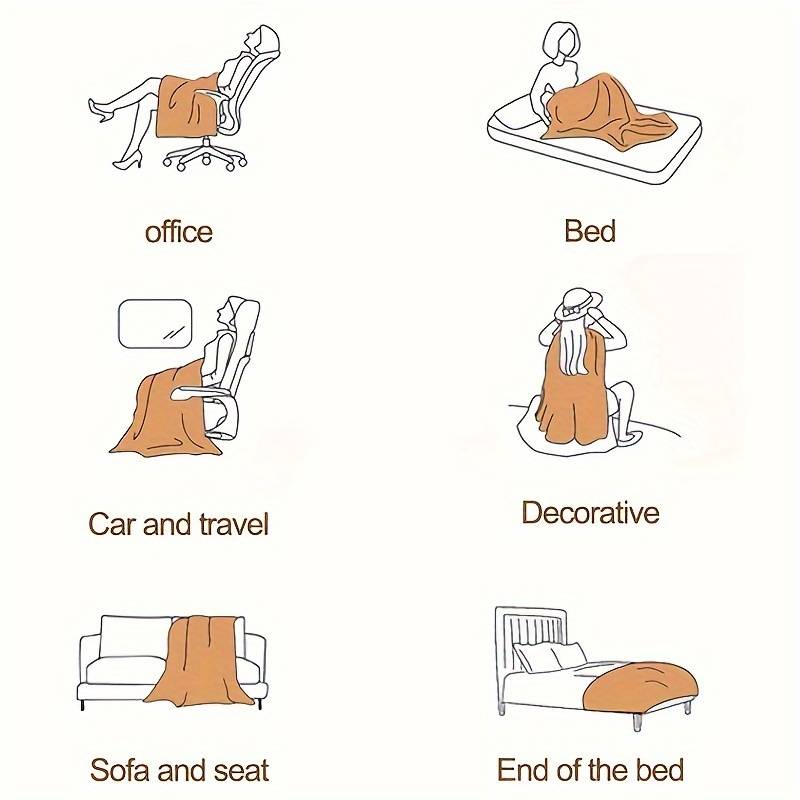 office

Bed

Car and travel

Decorative

Sofa and seat

End of the bed