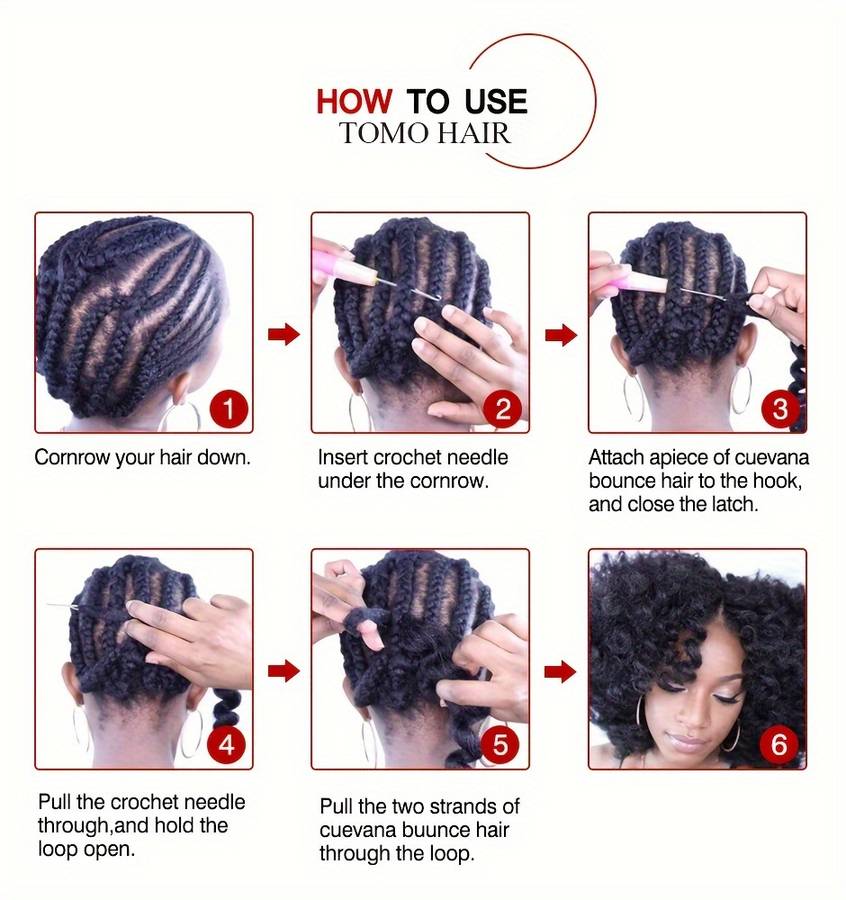 HOW TO USE
TOMO HAIR

1

Cornrow your hair down.

2

Insert crochet needle under the cornrow.

3

Attach apiece of cuevana bounce hair to the hook, and close the latch.

4

Pull the crochet needle through,and hold the loop open.

5

Pull the two strands of cuevana buunce hair through the loop.

6