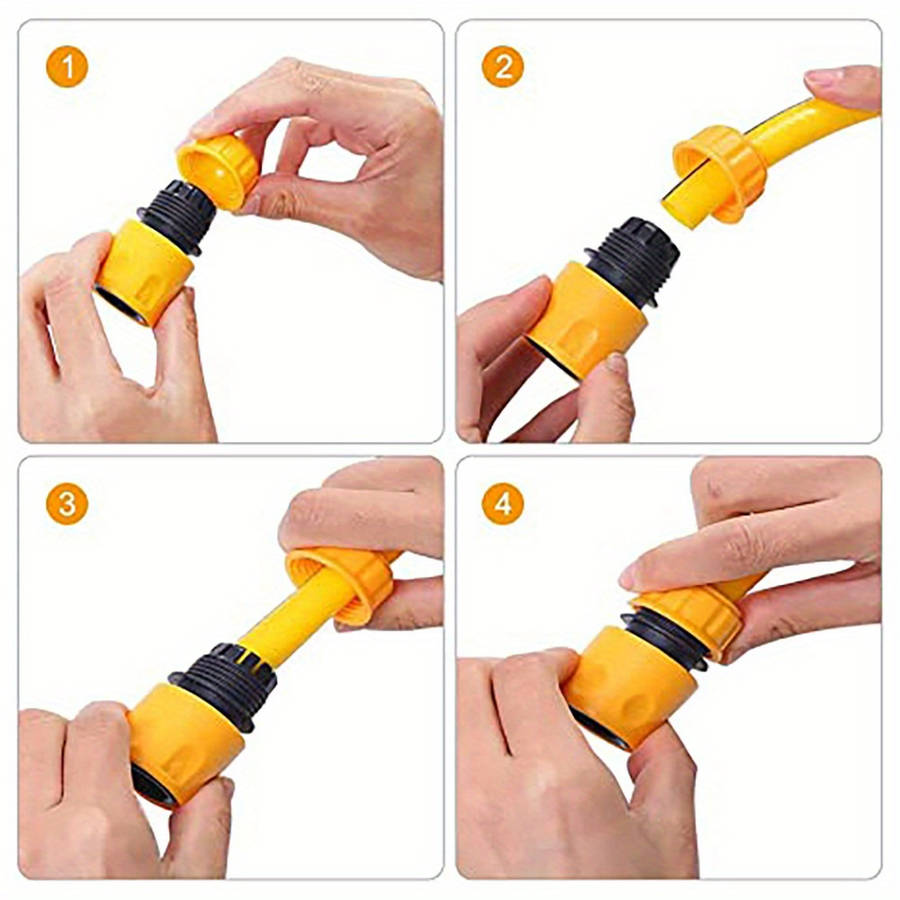 1

2

3

4