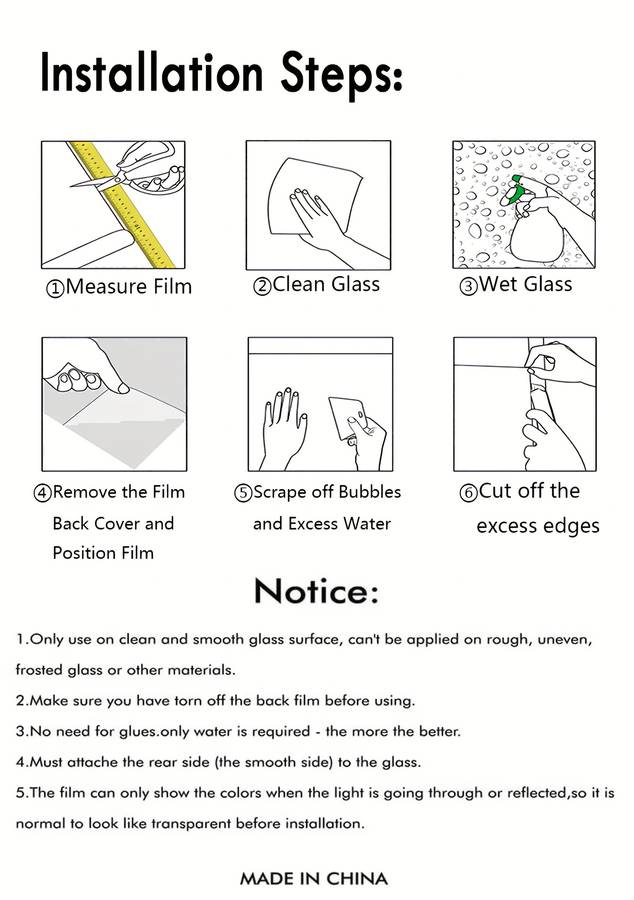 Installation Steps:

①Measure Film

②Clean Glass

③Wet Glass

④Remove the Film Back Cover and Position Film

⑤Scrape off Bubbles and Excess Water

⑥Cut off the excess edges

Notice:

1.Only use on clean and smooth glass surface, can't be applied on rough, uneven, frosted glass or other materials.

2.Make sure you have torn off the back film before using.

3.No need for glues.only water is required - the more the better.

4.Must attache the rear side (the smooth side) to the glass.

5.The film can only show the colors when the light is going through or reflected,so it is normal to look like transparent before installation.

MADE IN CHINA