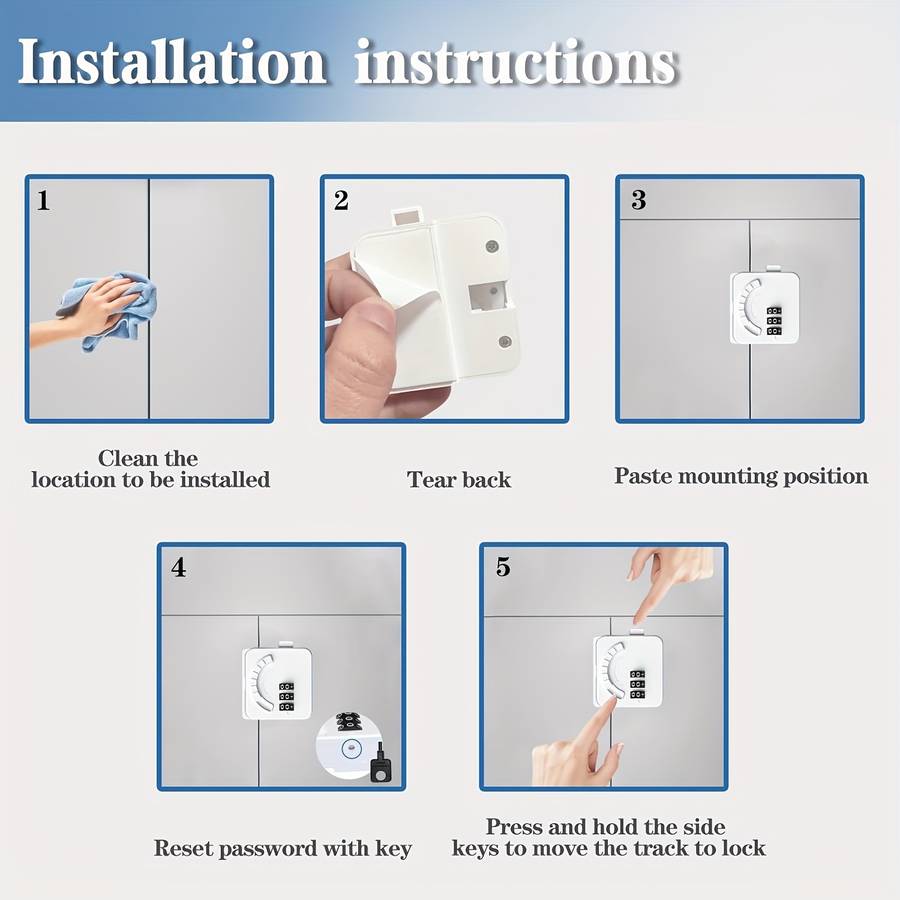 Installation instructions

1

Clean the location to be installed

2

Tear back

3

Paste mounting position

4

Reset password with key

5

Press and hold the side keys to move the track to lock