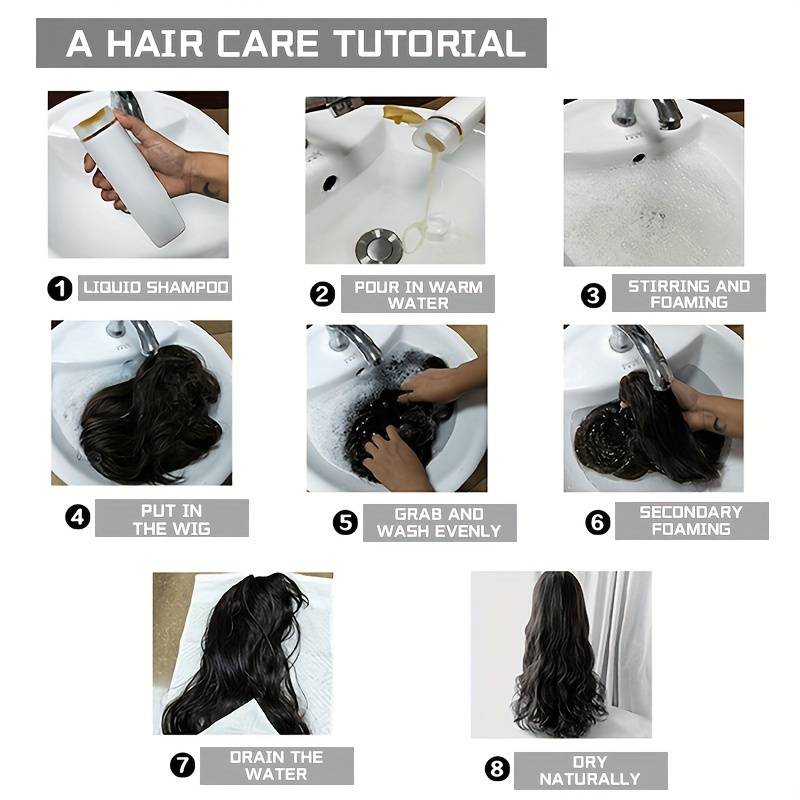 A HAIR CARE TUTORIAL

1 LIQUID SHAMPOO

2 POUR IN WARM WATER

3 STIRRING AND FOAMING

4 PUT IN THE WIG

5 GRAB AND WASH EVENLY

6 SECONDARY FOAMING

7 DRAIN THE WATER

8 DRY NATURALLY