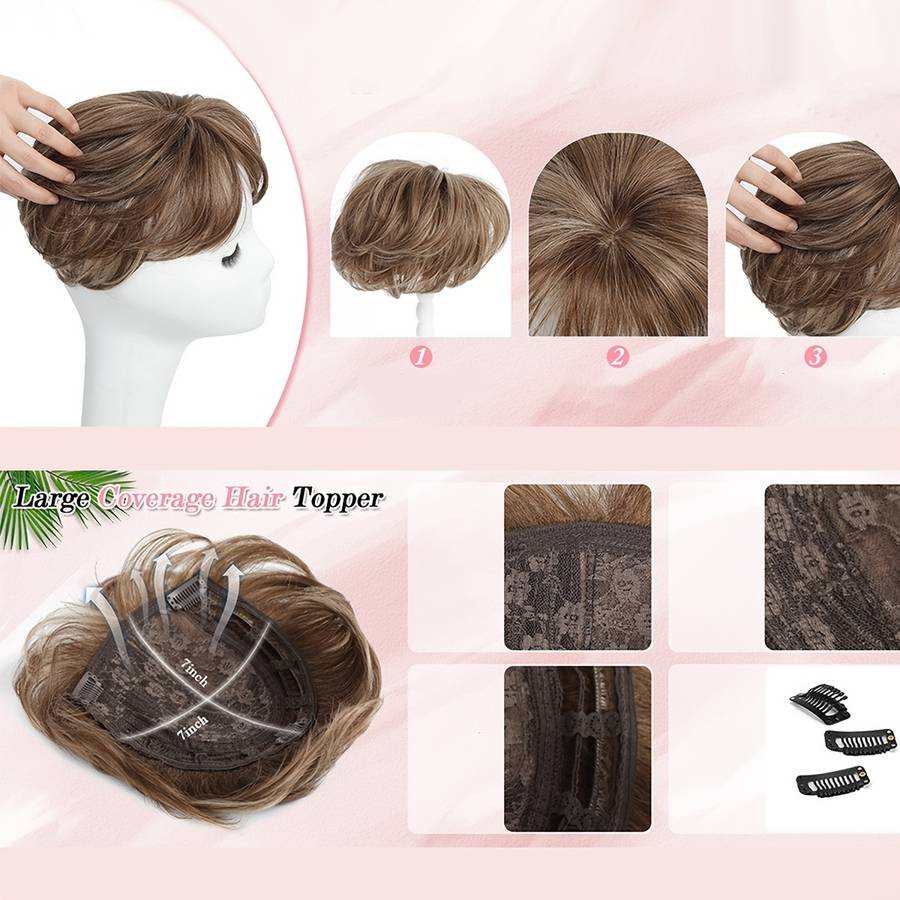 1
2
3

Large Coverage Hair Topper

7inch
7inch