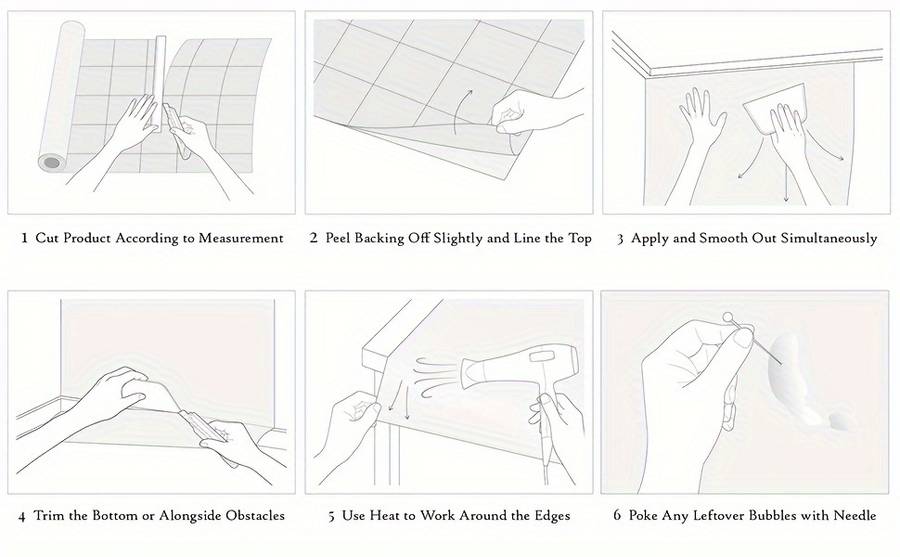 1 Cut Product According to Measurement

2 Peel Backing Off Slightly and Line the Top

3 Apply and Smooth Out Simultaneously

4 Trim the Bottom or Alongside Obstacles

5 Use Heat to Work Around the Edges

6 Poke Any Leftover Bubbles with Needle