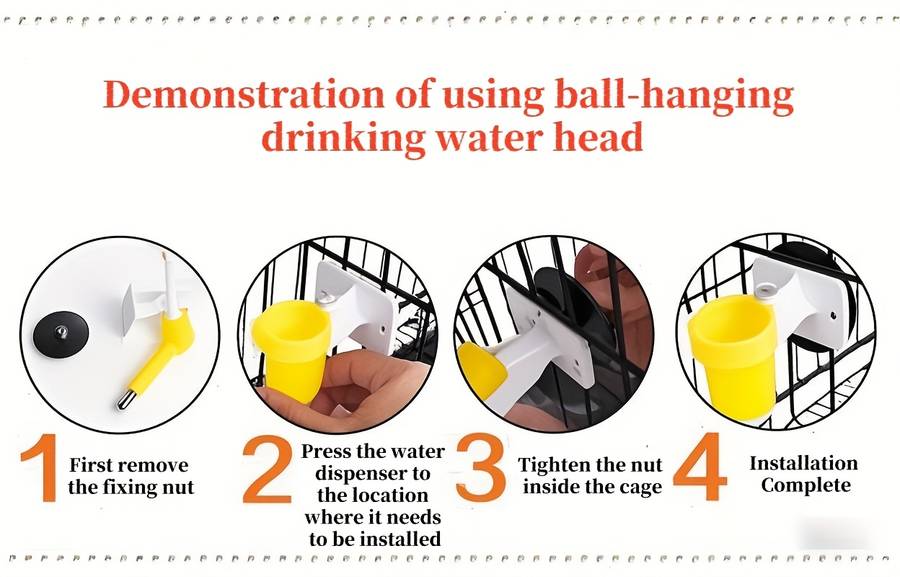 Demonstration of using ball-hanging drinking water head

1 First remove the fixing nut

2 Press the water dispenser to the location where it needs to be installed

3 Tighten the nut inside the cage

4 Installation Complete