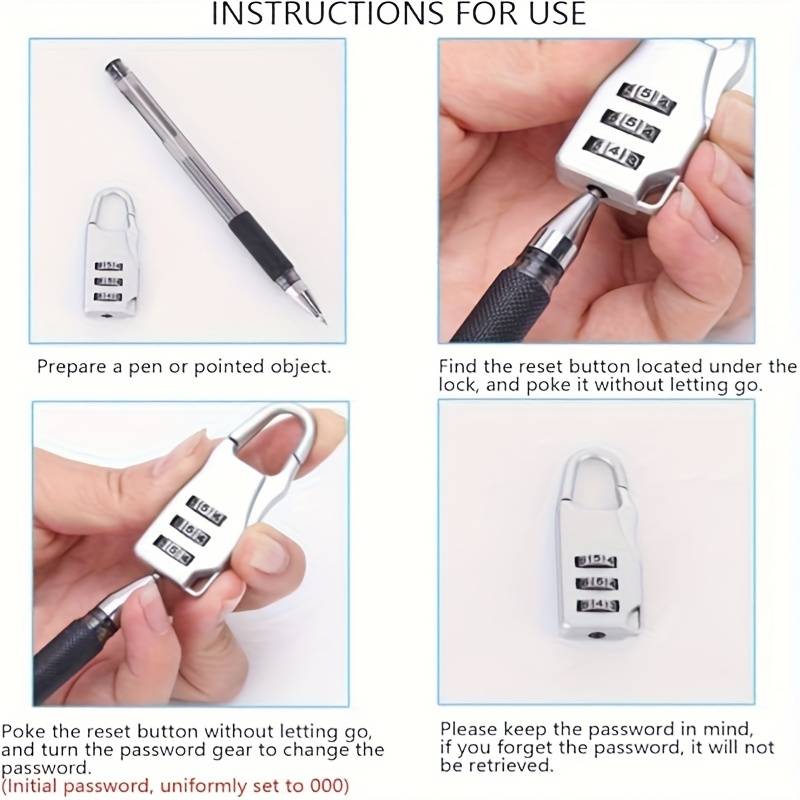 INSTRUCTIONS FOR USE

Prepare a pen or pointed object.

Find the reset button located under the lock, and poke it without letting go.

Poke the reset button without letting go, and turn the password gear to change the password.
(Initial password, uniformly set to 000)

Please keep the password in mind, if you forget the password, it will not be retrieved.