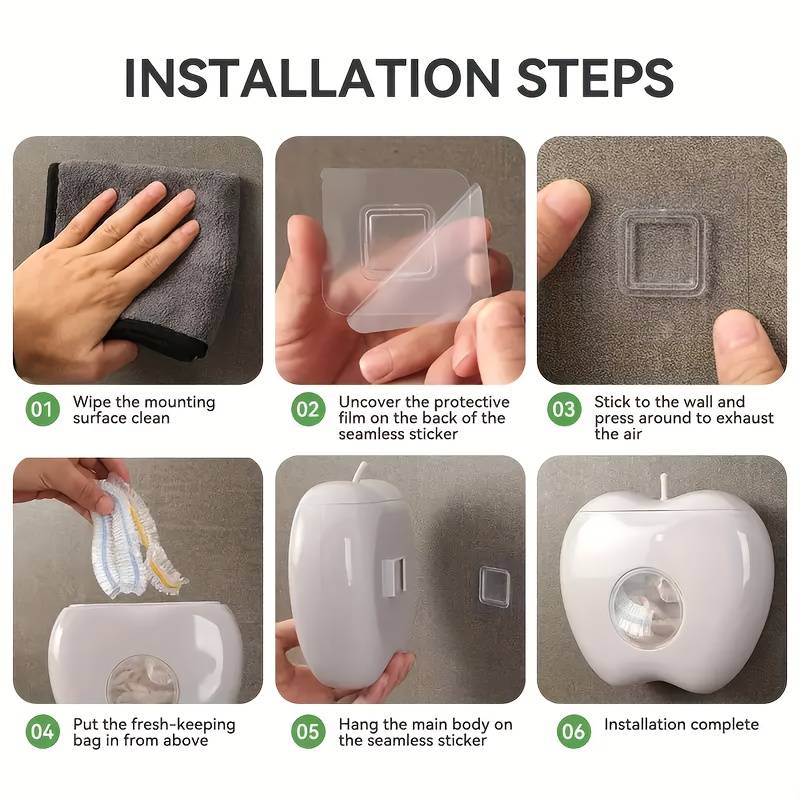 INSTALLATION STEPS

01 Wipe the mounting surface clean

02 Uncover the protective film on the back of the seamless sticker

03 Stick to the wall and press around to exhaust the air

04 Put the fresh-keeping bag in from above

05 Hang the main body on the seamless sticker

06 Installation complete